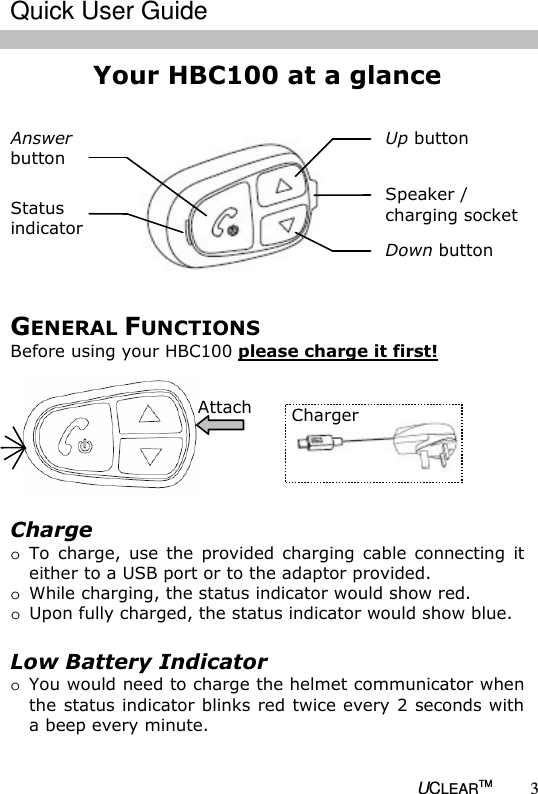 Quick User Guide

Your HBC100 at a glance

Answer button

Status indicator

Up button

Speaker / charging socket

Down button

GENERAL FUNCTIONS

Before using your HBC100 please charge it first!

Attach

Charger

Charge

o To charge, use the provided charging cable connecting it either to a USB port or to the adaptor provided.
o While charging, the status indicator would show red.
o Upon fully charged, the status indicator would show blue.

Low Battery Indicator

o You would need to charge the helmet communicator when the status indicator blinks red twice every 2 seconds with a beep every minute.

UCLEAR™ 3