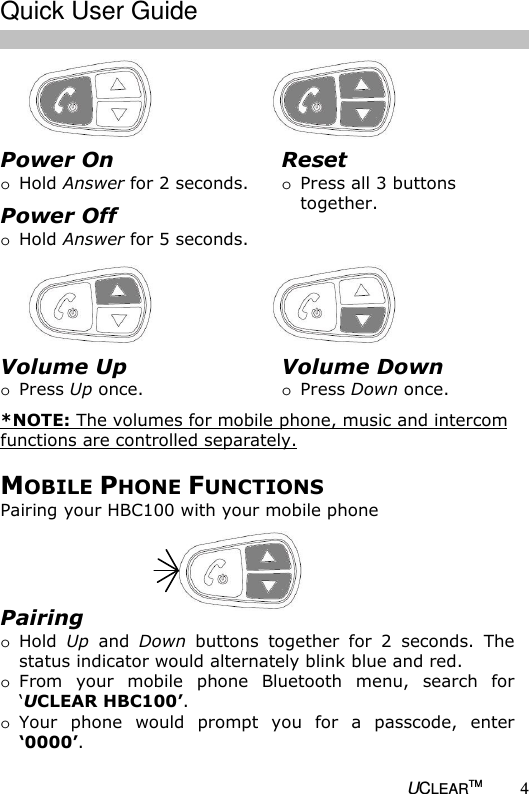 Quick User Guide

Power On
o Hold Answer for 2 seconds.

Power Off
o Hold Answer for 5 seconds.

Reset
o Press all 3 buttons together.

Volume Up
o Press Up once.

Volume Down
o Press Down once.

*NOTE: The volumes for mobile phone, music and intercom functions are controlled separately.

MOBILE PHONE FUNCTIONS
Pairing your HBC100 with your mobile phone

Pairing
o Hold Up and Down buttons together for 2 seconds. The status indicator would alternately blink blue and red.
o From your mobile phone Bluetooth menu, search for 'UCLEAR HBC100'.
o Your phone would prompt you for a passcode, enter '0000'.

UCLEAR™ 4