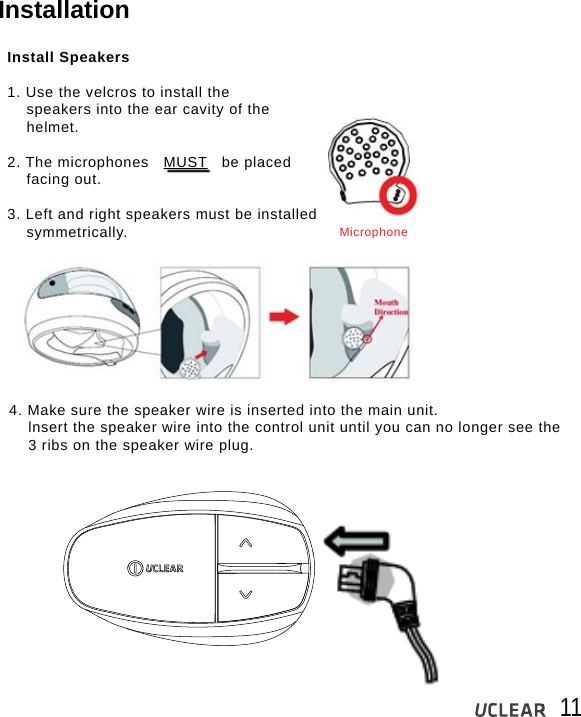 Installation

Install Speakers

1. Use the velcros to install the speakers into the ear cavity of the helmet.

2. The microphones MUST be placed facing out.

3. Left and right speakers must be installed symmetrically.

Microphone

Mouth Direction

4. Make sure the speaker wire is inserted into the main unit. Insert the speaker wire into the control unit until you can no longer see the 3 ribs on the speaker wire plug.

UCLEAR

UCLEAR 11