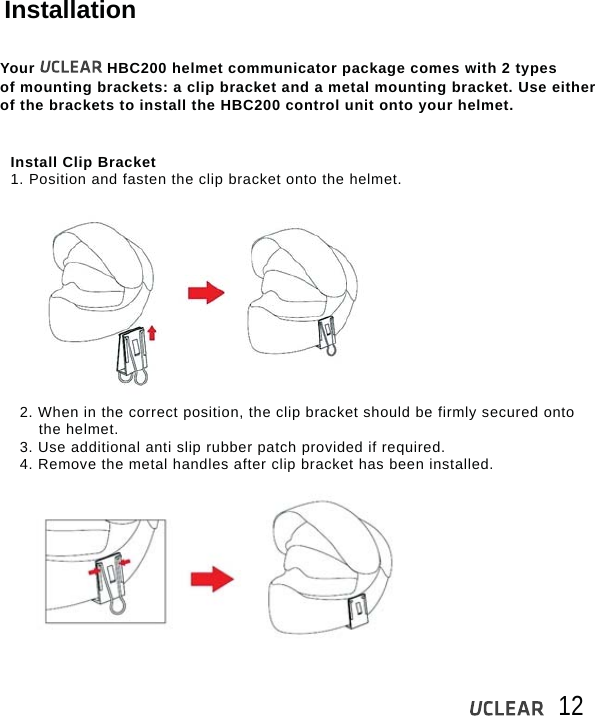 Installation

Your UCLEAR HBC200 helmet communicator package comes with 2 types of mounting brackets: a clip bracket and a metal mounting bracket. Use either of the brackets to install the HBC200 control unit onto your helmet.

Install Clip Bracket
1. Position and fasten the clip bracket onto the helmet.

2. When in the correct position, the clip bracket should be firmly secured onto the helmet.
3. Use additional anti slip rubber patch provided if required.
4. Remove the metal handles after clip bracket has been installed.

UCLEAR 12