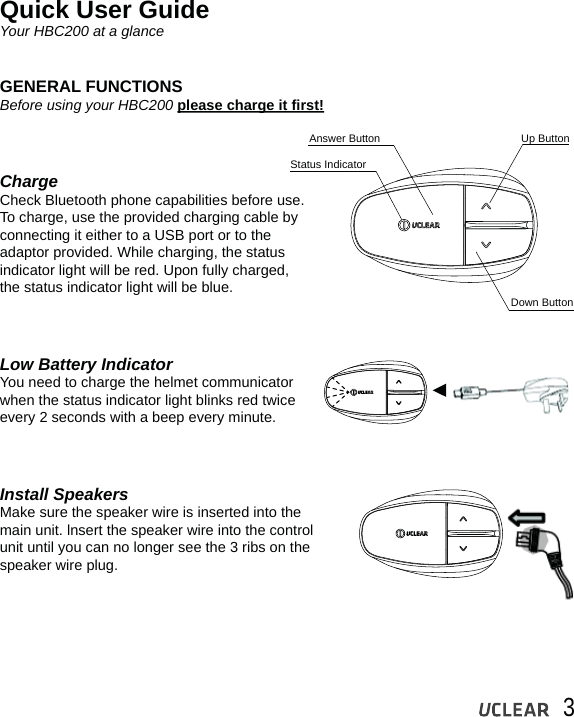 Quick User Guide
Your HBC200 at a glance

GENERAL FUNCTIONS
Before using your HBC200 please charge it first!

Answer Button
Up Button
Status Indicator
UCLEAR
Down Button

Charge
Check Bluetooth phone capabilities before use. To charge, use the provided charging cable by connecting it either to a USB port or to the adaptor provided. While charging, the status indicator light will be red. Upon fully charged, the status indicator light will be blue.

Low Battery Indicator
You need to charge the helmet communicator when the status indicator light blinks red twice every 2 seconds with a beep every minute.

UCLEAR

Install Speakers
Make sure the speaker wire is inserted into the main unit. Insert the speaker wire into the control unit until you can no longer see the 3 ribs on the speaker wire plug.

UCLEAR

UCLEAR 3