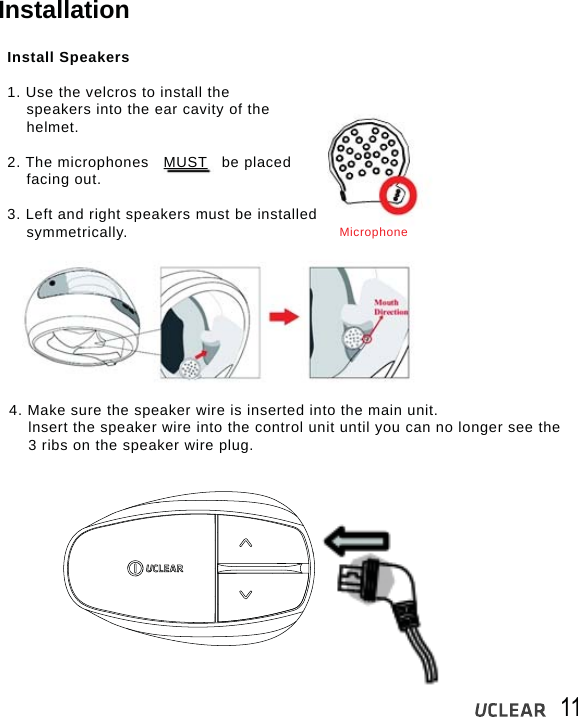 Installation

Install Speakers

1. Use the velcros to install the speakers into the ear cavity of the helmet.

2. The microphones MUST be placed facing out.

3. Left and right speakers must be installed symmetrically.

Microphone

Mouth Direction

4. Make sure the speaker wire is inserted into the main unit. Insert the speaker wire into the control unit until you can no longer see the 3 ribs on the speaker wire plug.

UCLEAR

UCLEAR 11