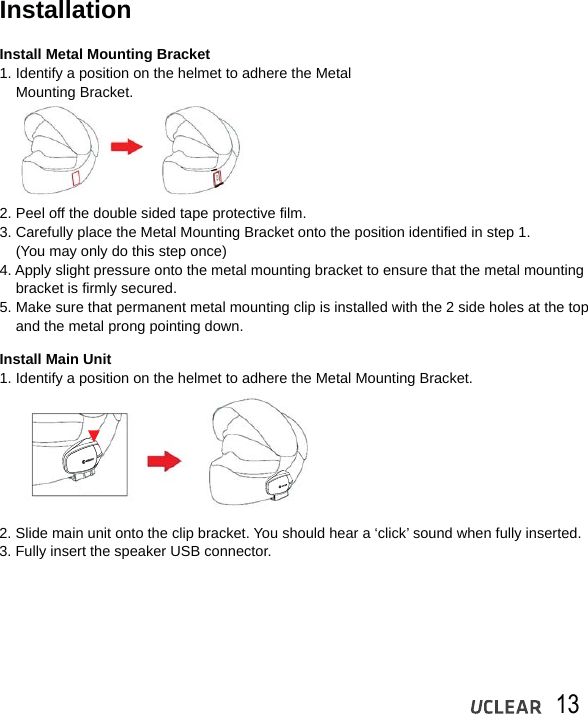 Installation

Install Metal Mounting Bracket

1. Identify a position on the helmet to adhere the Metal Mounting Bracket.

2. Peel off the double sided tape protective film.
3. Carefully place the Metal Mounting Bracket onto the position identified in step 1. (You may only do this step once)
4. Apply slight pressure onto the metal mounting bracket to ensure that the metal mounting bracket is firmly secured.
5. Make sure that permanent metal mounting clip is installed with the 2 side holes at the top and the metal prong pointing down.

Install Main Unit

1. Identify a position on the helmet to adhere the Metal Mounting Bracket.

2. Slide main unit onto the clip bracket. You should hear a ‘click’ sound when fully inserted.
3. Fully insert the speaker USB connector.

UCLEAR 13