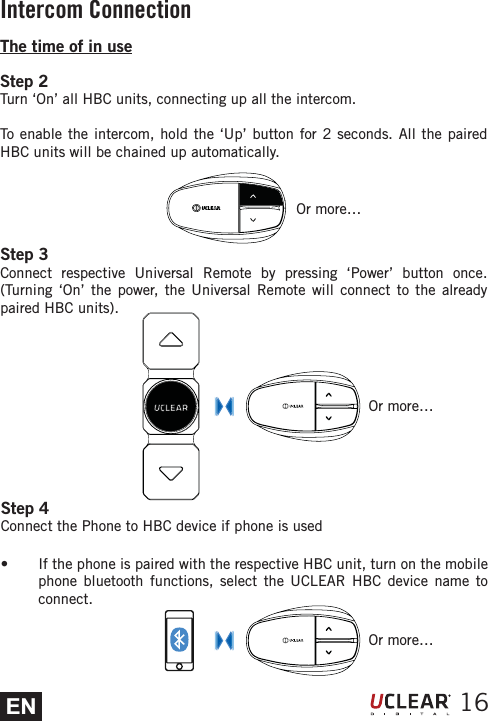 Intercom Connection

The time of in use

Step 2
Turn ‘On’ all HBC units, connecting up all the intercom.

To enable the intercom, hold the ‘Up’ button for 2 seconds. All the paired HBC units will be chained up automatically.

UCLEAR

Or more…

Step 3
Connect respective Universal Remote by pressing ‘Power’ button once. (Turning ‘On’ the power, the Universal Remote will connect to the already paired HBC units).

UCLEAR

UCLEAR

Or more…

Step 4
Connect the Phone to HBC device if phone is used

• If the phone is paired with the respective HBC unit, turn on the mobile phone bluetooth functions, select the UCLEAR HBC device name to connect.

UCLEAR

Or more…

EN

UCLEAR DIGITAL 16