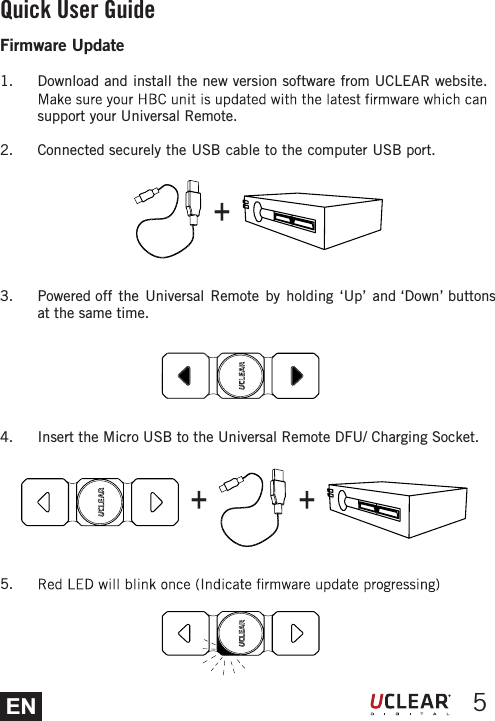 Quick User Guide

Firmware Update

1. Download and install the new version software from UCLEAR website. Make sure your HBC unit is updated with the latest firmware which can support your Universal Remote.

2. Connected securely the USB cable to the computer USB port.

+

3. Powered off the Universal Remote by holding ‘Up’ and ‘Down’ buttons at the same time.

UCLEAR

4. Insert the Micro USB to the Universal Remote DFU/ Charging Socket.

UCLEAR + +

5. Red LED will blink once (Indicate firmware update progressing)

UCLEAR

EN

UCLEAR DIGITAL 5