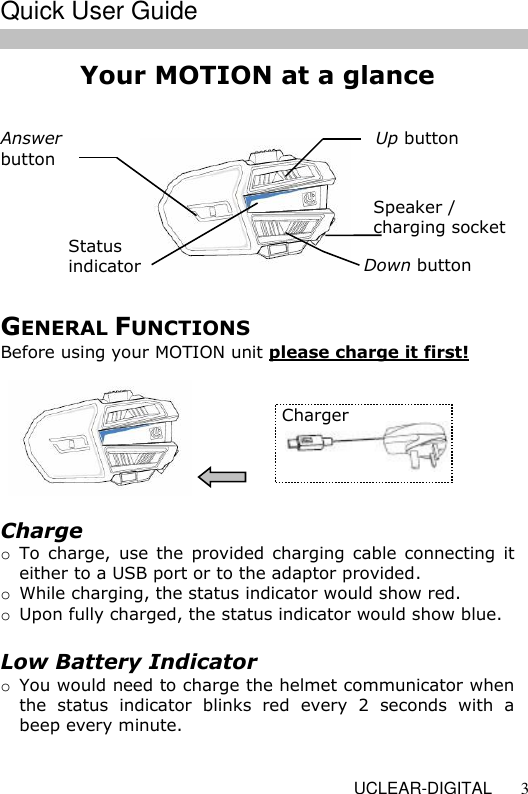 Quick User Guide

Your MOTION at a glance

Answer button

Up button

Speaker / charging socket

Status indicator

Down button

GENERAL FUNCTIONS

Before using your MOTION unit please charge it first!

Charger

Charge

o To charge, use the provided charging cable connecting it either to a USB port or to the adaptor provided.
o While charging, the status indicator would show red.
o Upon fully charged, the status indicator would show blue.

Low Battery Indicator

o You would need to charge the helmet communicator when the status indicator blinks red every 2 seconds with a beep every minute.

UCLEAR-DIGITAL 3