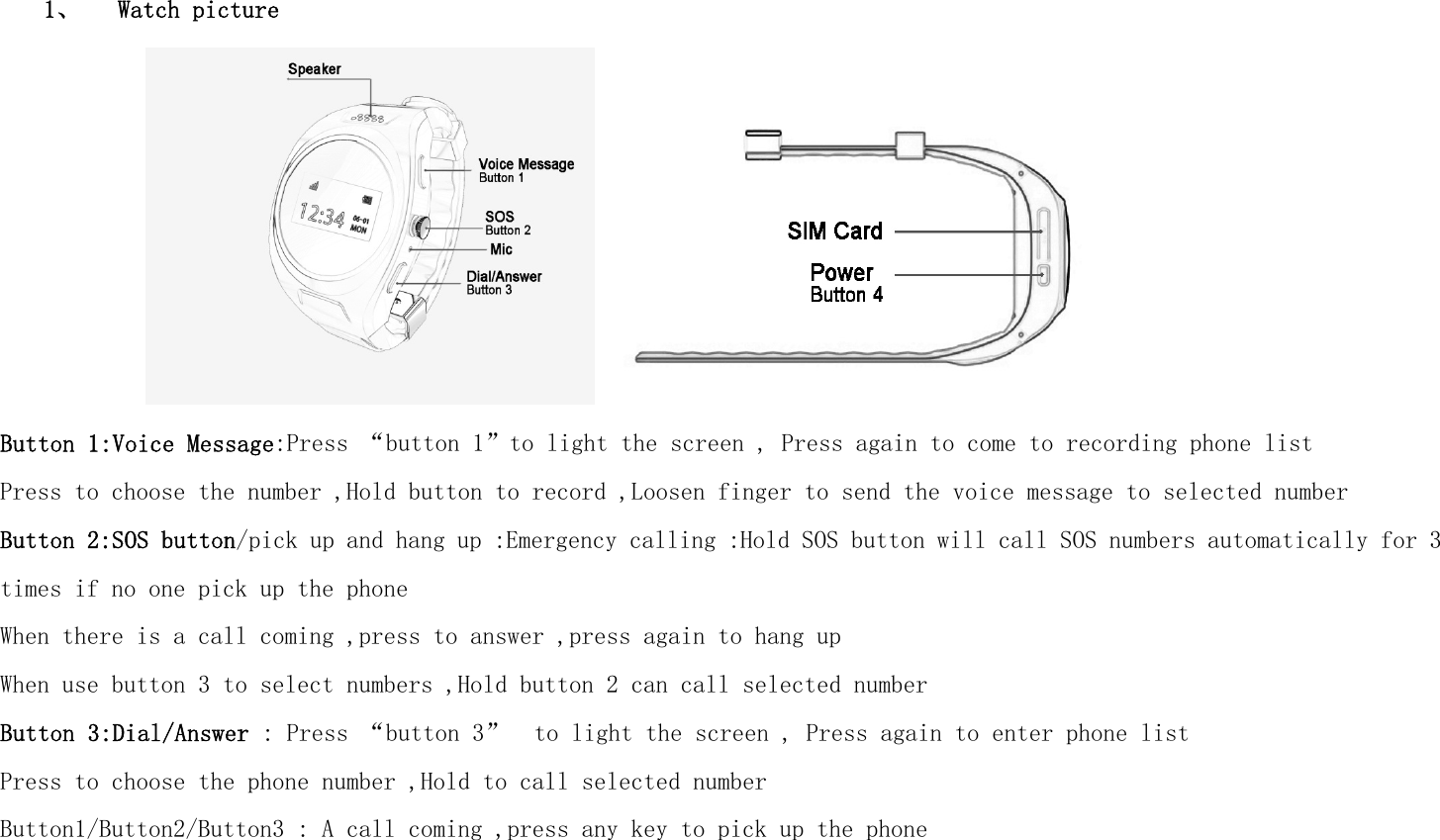 1、 Watch picture

Speaker
Voice Message
Button 1
12:34 06-01 MON
SOS
Button 2
Mic
Dial/Answer
Button 3

SIM Card
Power
Button 4

Button 1:Voice Message:Press “button 1”to light the screen , Press again to come to recording phone list

Press to choose the number ,Hold button to record ,Loosen finger to send the voice message to selected number

Button 2:SOS button/pick up and hang up :Emergency calling :Hold SOS button will call SOS numbers automatically for 3 times if no one pick up the phone

When there is a call coming ,press to answer ,press again to hang up

When use button 3 to select numbers ,Hold button 2 can call selected number

Button 3:Dial/Answer : Press “button 3” to light the screen , Press again to enter phone list

Press to choose the phone number ,Hold to call selected number

Button1/Button2/Button3 : A call coming ,press any key to pick up the phone