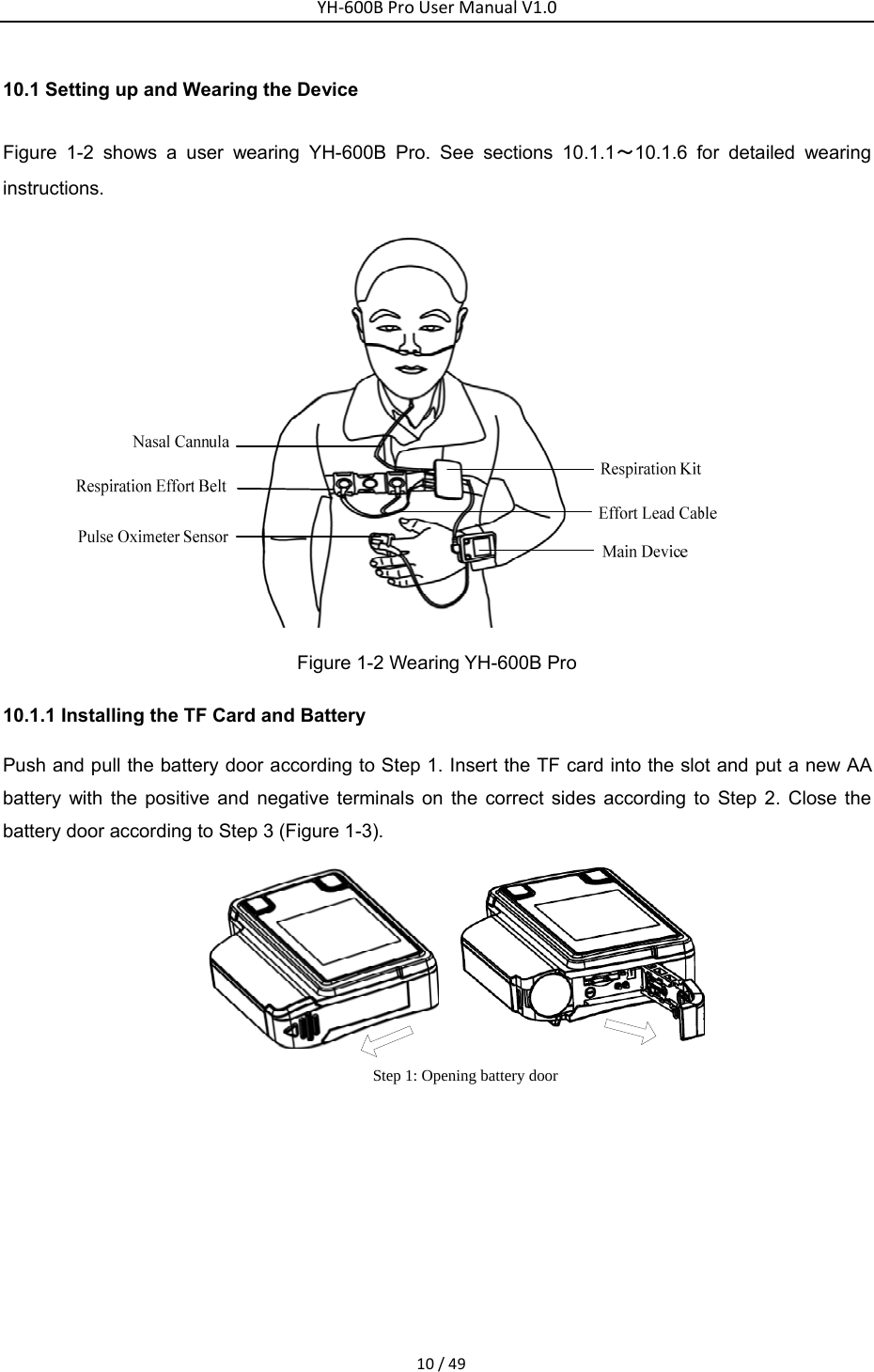 YH-600B Pro User Manual V1.0

10.1 Setting up and Wearing the Device

Figure 1-2 shows a user wearing YH-600B Pro. See sections 10.1.1～10.1.6 for detailed wearing instructions.

Nasal Cannula

Respiration Effort Belt

Pulse Oximeter Sensor

Respiration Kit

Effort Lead Cable

Main Device

Figure 1-2 Wearing YH-600B Pro

10.1.1 Installing the TF Card and Battery

Push and pull the battery door according to Step 1. Insert the TF card into the slot and put a new AA battery with the positive and negative terminals on the correct sides according to Step 2. Close the battery door according to Step 3 (Figure 1-3).

Step 1: Opening battery door

10 / 49