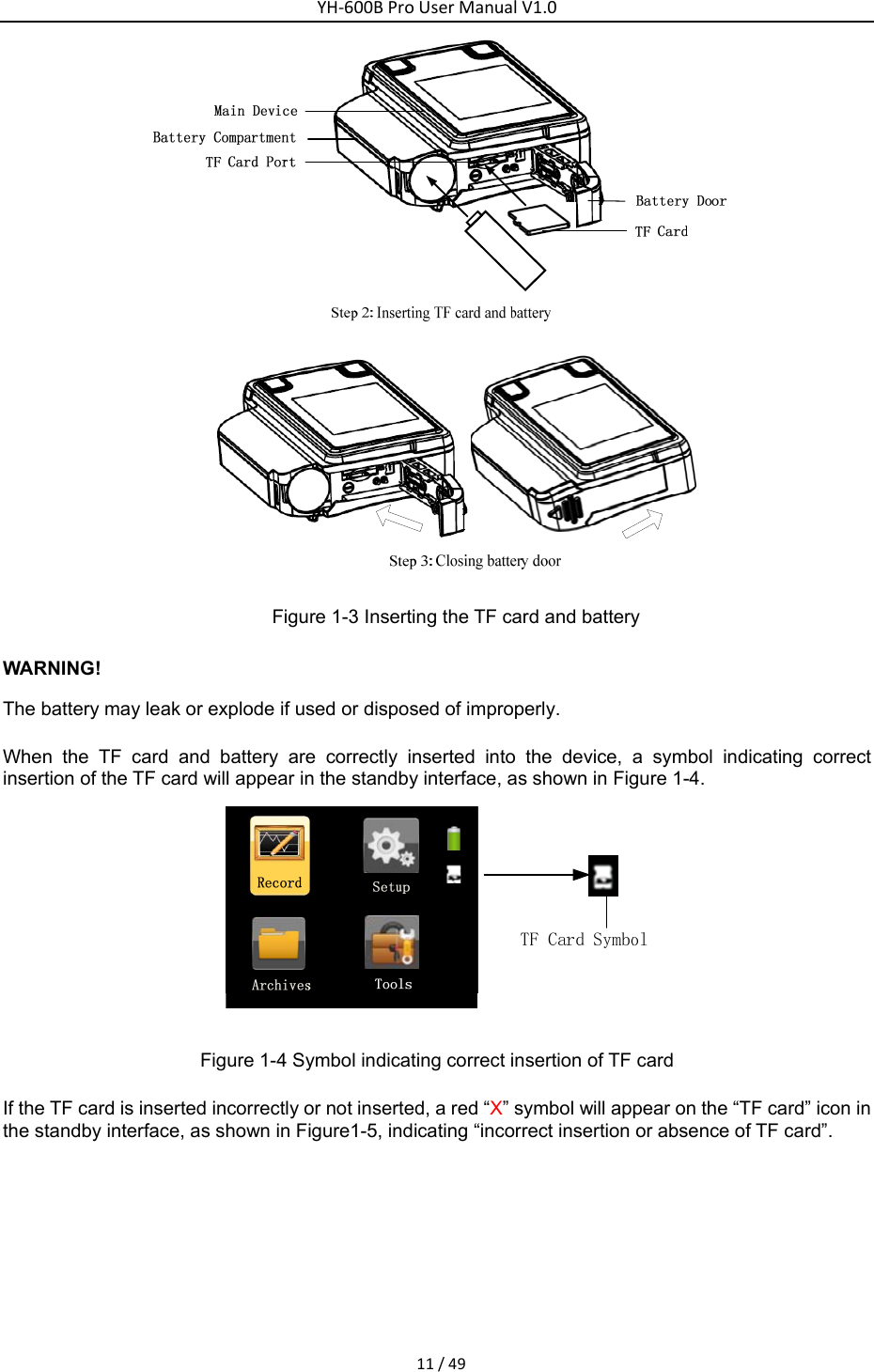 YH-600B Pro User Manual V1.0

Main Device
Battery Compartment
TF Card Port
Battery Door
TF Card

Step 2: Inserting TF card and battery

Step 3: Closing battery door

Figure 1-3 Inserting the TF card and battery

WARNING!

The battery may leak or explode if used or disposed of improperly.

When the TF card and battery are correctly inserted into the device, a symbol indicating correct insertion of the TF card will appear in the standby interface, as shown in Figure 1-4.

Record
Setup
Archives
Tools
TF Card Symbol

Figure 1-4 Symbol indicating correct insertion of TF card

If the TF card is inserted incorrectly or not inserted, a red “X” symbol will appear on the “TF card” icon in the standby interface, as shown in Figure1-5, indicating “incorrect insertion or absence of TF card”.

11 / 49