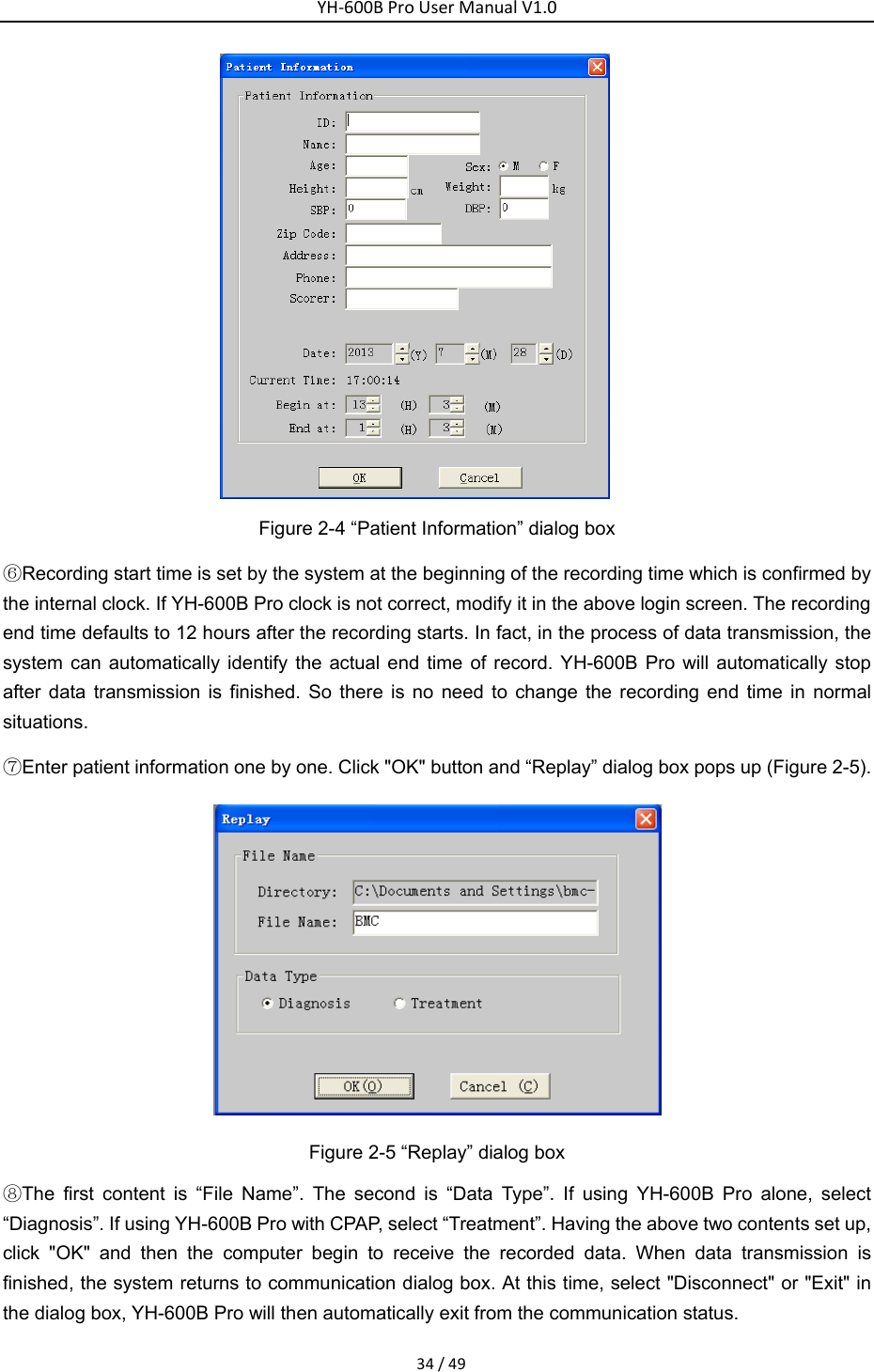 YH-600B Pro User Manual V1.0

Patient Information

Patient Information

ID:

Name:

Age:

Sex: M F

Height: cm

Weight: kg

SBP: 0

DBP: 0

Zip Code:

Address:

Phone:

Scorer:

Date: 2013 (Y) 7 (M) 28 (D)

Current Time: 17:00:14

Begin at: 13 (H) 3 (M)

End at: 1 (H) 3 (M)

OK

Cancel

Figure 2-4 “Patient Information” dialog box

⑥Recording start time is set by the system at the beginning of the recording time which is confirmed by the internal clock. If YH-600B Pro clock is not correct, modify it in the above login screen. The recording end time defaults to 12 hours after the recording starts. In fact, in the process of data transmission, the system can automatically identify the actual end time of record. YH-600B Pro will automatically stop after data transmission is finished. So there is no need to change the recording end time in normal situations.

⑦Enter patient information one by one. Click "OK" button and “Replay” dialog box pops up (Figure 2-5).

Replay

File Name

Directory: C:\Documents and Settings\bmc-

File Name: BMC

Data Type

Diagnosis

Treatment

OK (O)

Cancel (C)

Figure 2-5 “Replay” dialog box

⑧The first content is “File Name”. The second is “Data Type”. If using YH-600B Pro alone, select “Diagnosis”. If using YH-600B Pro with CPAP, select “Treatment”. Having the above two contents set up, click "OK" and then the computer begin to receive the recorded data. When data transmission is finished, the system returns to communication dialog box. At this time, select "Disconnect" or "Exit" in the dialog box, YH-600B Pro will then automatically exit from the communication status.

34 / 49