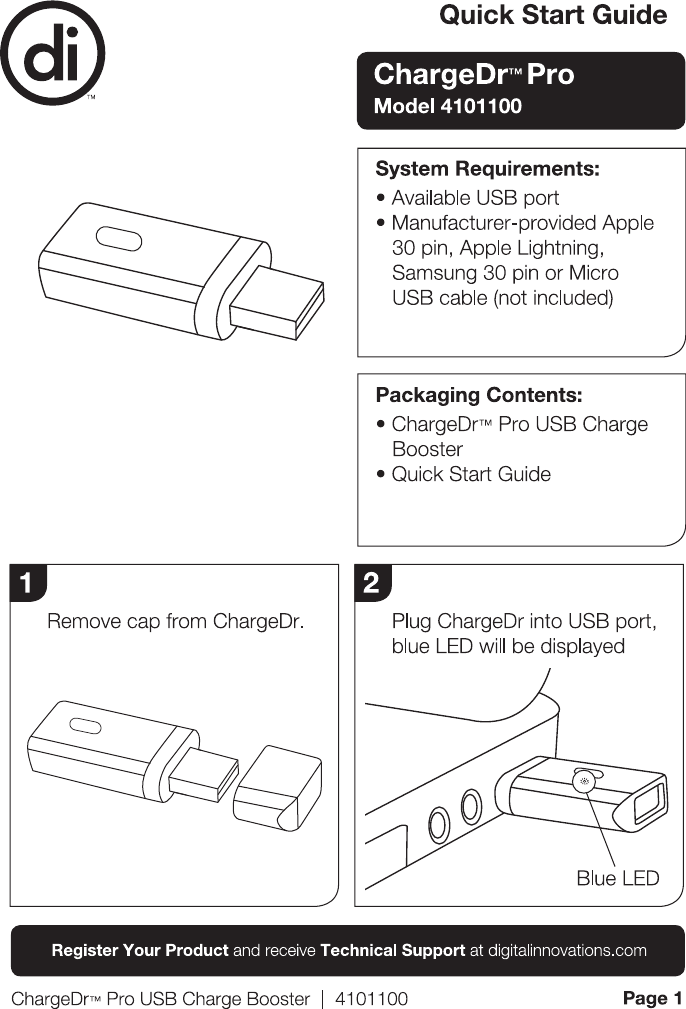 di™

Quick Start Guide

ChargeDr™ Pro
Model 4101100

System Requirements:
• Available USB port
• Manufacturer-provided Apple 30 pin, Apple Lightning, Samsung 30 pin or Micro USB cable (not included)

Packaging Contents:
• ChargeDr™ Pro USB Charge Booster
• Quick Start Guide

1
Remove cap from ChargeDr.

2
Plug ChargeDr into USB port, blue LED will be displayed

Blue LED

Register Your Product and receive Technical Support at digitalinnovations.com

ChargeDr™ Pro USB Charge Booster | 4101100

Page 1