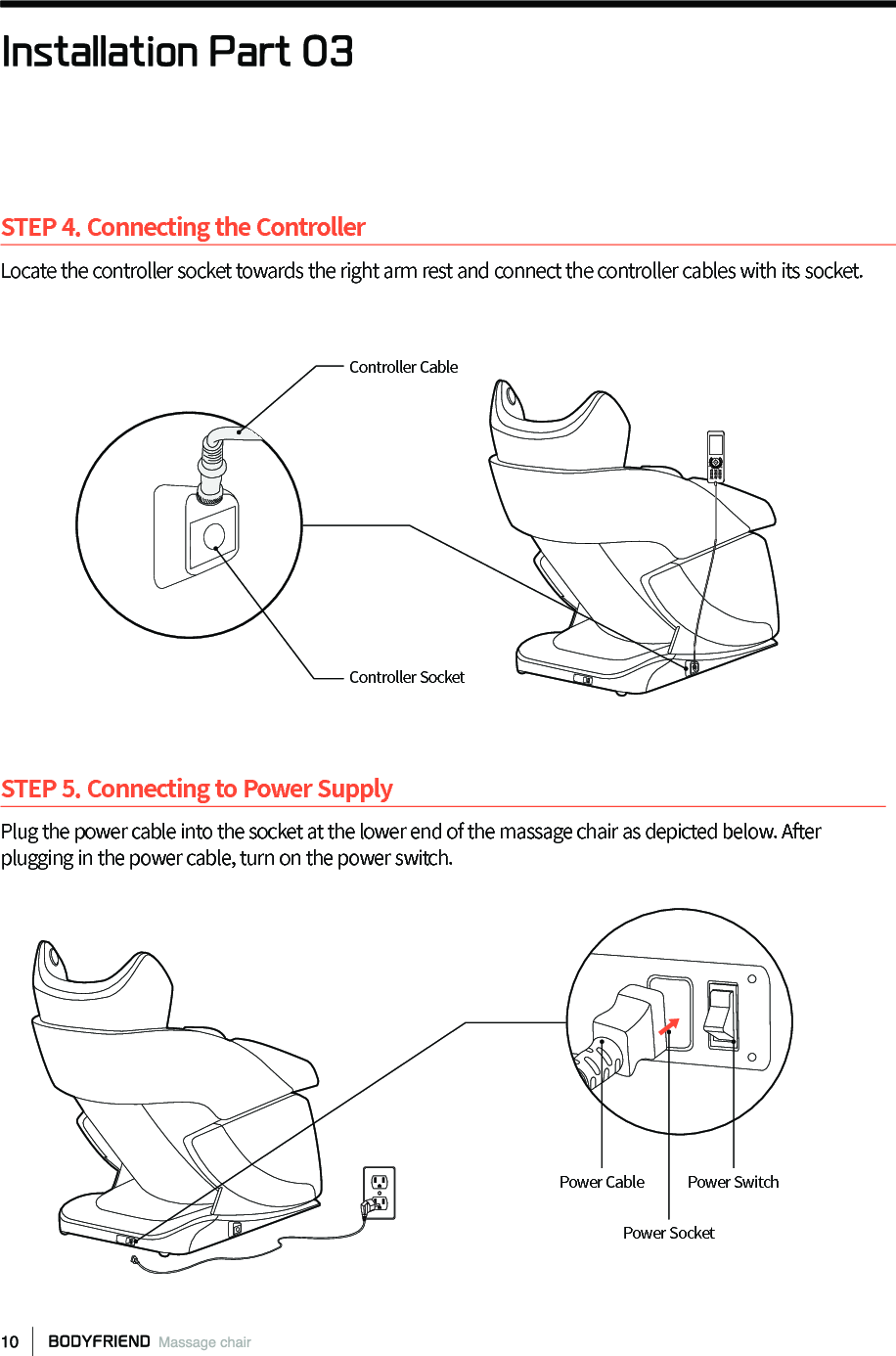 Installation Part 03

STEP 4. Connecting the Controller

Locate the controller socket towards the right arm rest and connect the controller cables with its socket.

Controller Cable

Controller Socket

STEP 5. Connecting to Power Supply

Plug the power cable into the socket at the lower end of the massage chair as depicted below. After plugging in the power cable, turn on the power switch.

Power Cable

Power Switch

Power Socket

10 BODYFRIEND Massage chair