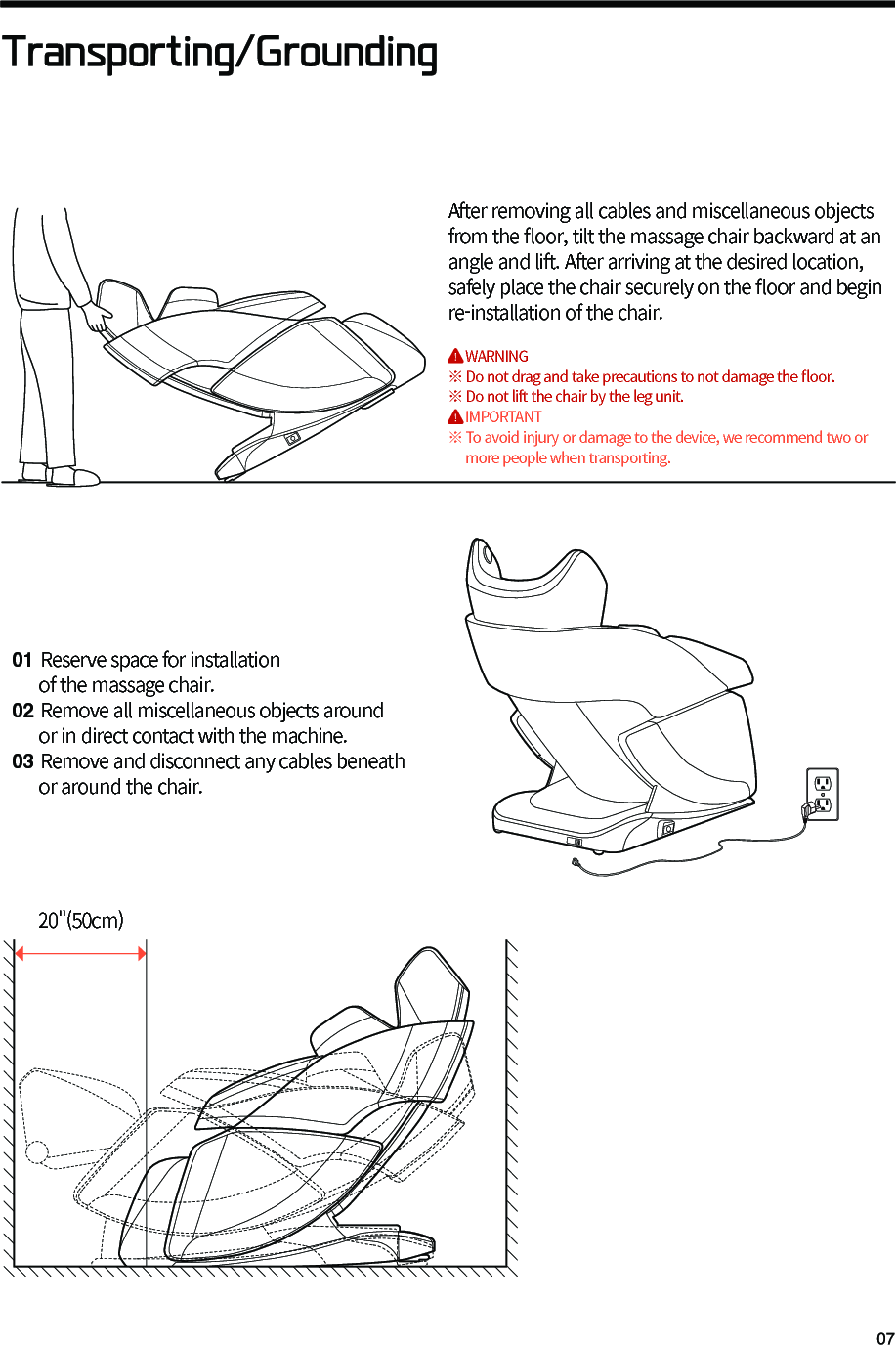 Transporting/Grounding

After removing all cables and miscellaneous objects from the floor, tilt the massage chair backward at an angle and lift. After arriving at the desired location, safely place the chair securely on the floor and begin re-installation of the chair.

WARNING
※ Do not drag and take precautions to not damage the floor.
※ Do not lift the chair by the leg unit.
IMPORTANT
※ To avoid injury or damage to the device, we recommend two or more people when transporting.

01 Reserve space for installation of the massage chair.
02 Remove all miscellaneous objects around or in direct contact with the machine.
03 Remove and disconnect any cables beneath or around the chair.

20"(50cm)

07