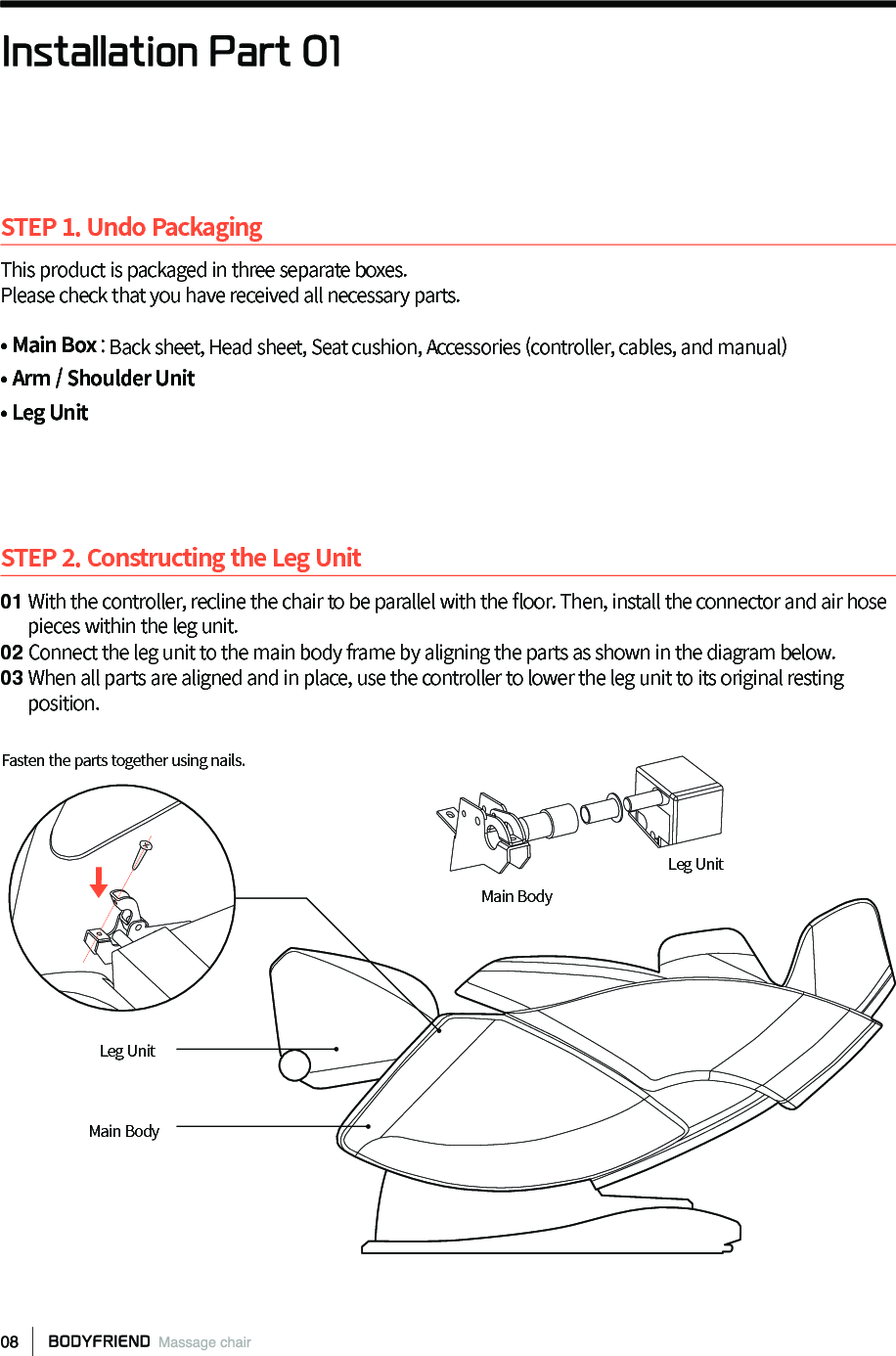 Installation Part 01

STEP 1. Undo Packaging

This product is packaged in three separate boxes.
Please check that you have received all necessary parts.

• Main Box : Back sheet, Head sheet, Seat cushion, Accessories (controller, cables, and manual)
• Arm / Shoulder Unit
• Leg Unit

STEP 2. Constructing the Leg Unit

01 With the controller, recline the chair to be parallel with the floor. Then, install the connector and air hose pieces within the leg unit.
02 Connect the leg unit to the main body frame by aligning the parts as shown in the diagram below.
03 When all parts are aligned and in place, use the controller to lower the leg unit to its original resting position.

Fasten the parts together using nails.

Leg Unit

Main Body

Leg Unit

Main Body

08 BODYFRIEND Massage chair