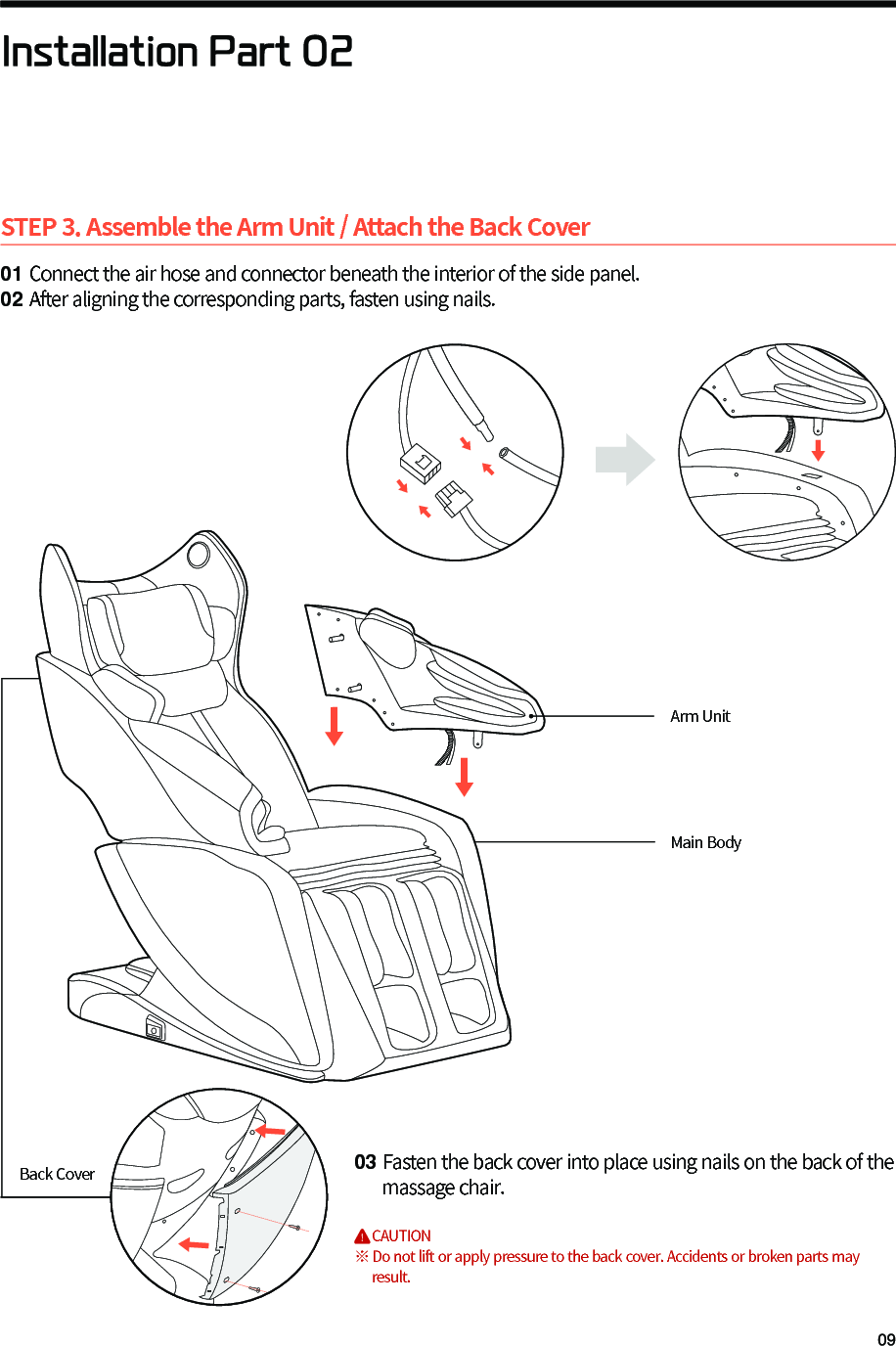 Installation Part 02

STEP 3. Assemble the Arm Unit / Attach the Back Cover

01 Connect the air hose and connector beneath the interior of the side panel.
02 After aligning the corresponding parts, fasten using nails.

Arm Unit

Main Body

Back Cover

03 Fasten the back cover into place using nails on the back of the massage chair.

CAUTION
※ Do not lift or apply pressure to the back cover. Accidents or broken parts may result.

09