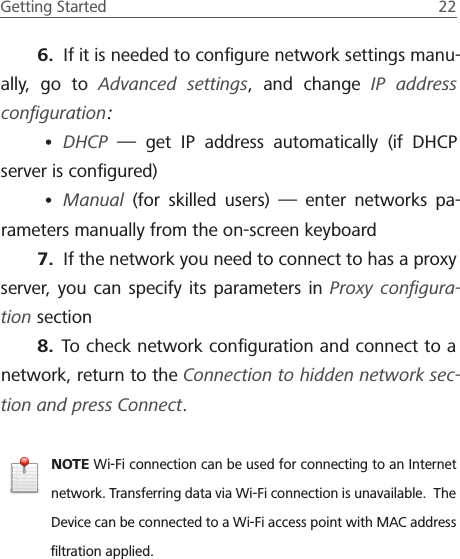 Getting Started 22

6. If it is needed to configure network settings manually, go to Advanced settings, and change IP address configuration:

• DHCP — get IP address automatically (if DHCP server is configured)

• Manual (for skilled users) — enter networks parameters manually from the on-screen keyboard

7. If the network you need to connect to has a proxy server, you can specify its parameters in Proxy configuration section

8. To check network configuration and connect to a network, return to the Connection to hidden network section and press Connect.

NOTE Wi-Fi connection can be used for connecting to an Internet network. Transferring data via Wi-Fi connection is unavailable. The Device can be connected to a Wi-Fi access point with MAC address filtration applied.