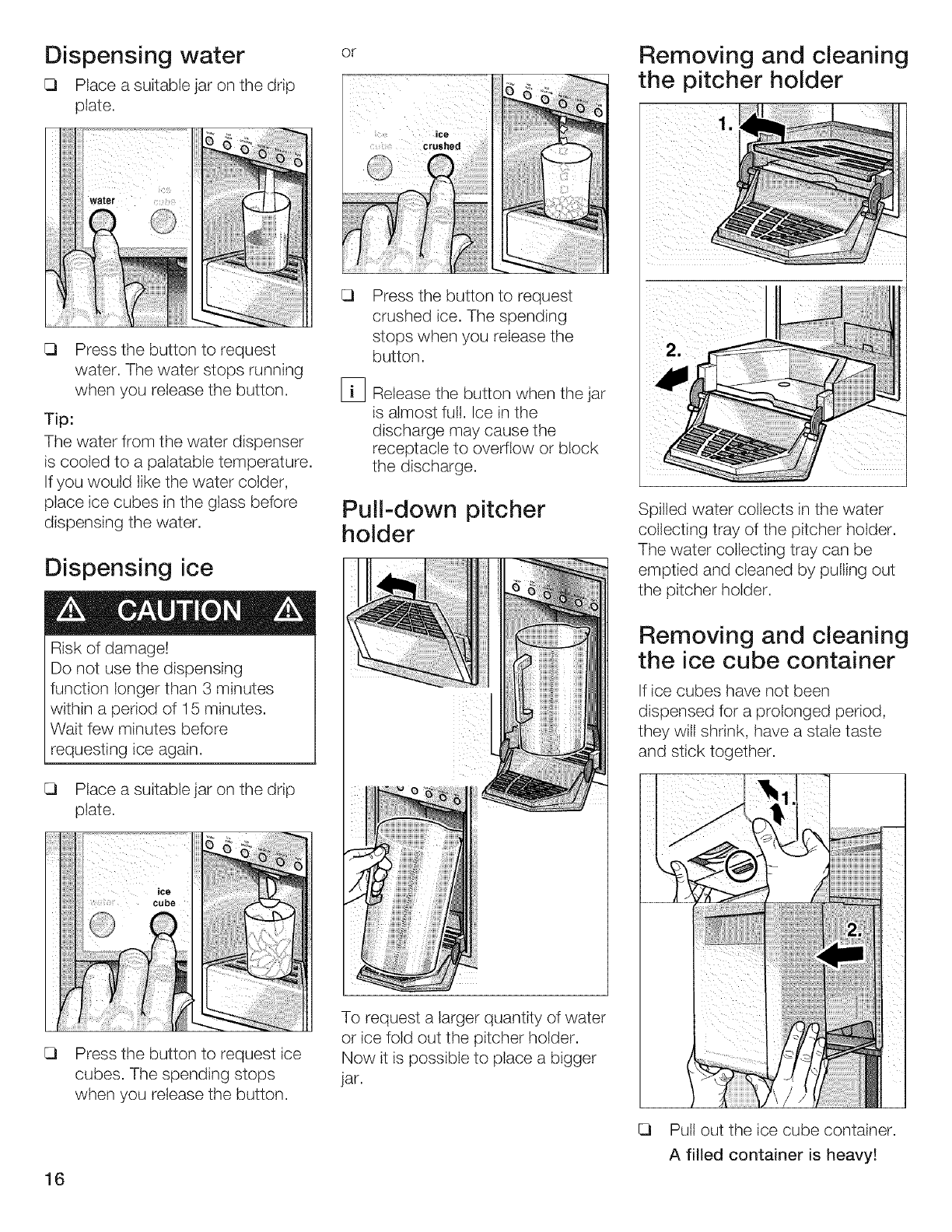 Dispensing water

❑ Place a suitable jar on the drip plate.

water
ice cube

❑ Press the button to request water. The water stops running when you release the button.

Tip:
The water from the water dispenser is cooled to a palatable temperature. If you would like the water colder, place ice cubes in the glass before dispensing the water.

Dispensing ice

⚠ CAUTION ⚠

Risk of damage!
Do not use the dispensing function longer than 3 minutes within a period of 15 minutes. Wait few minutes before requesting ice again.

❑ Place a suitable jar on the drip plate.

water
ice cube

❑ Press the button to request ice cubes. The spending stops when you release the button.

or

ice cube
ice crushed

❑ Press the button to request crushed ice. The spending stops when you release the button.

i Release the button when the jar is almost full. Ice in the discharge may cause the receptacle to overflow or block the discharge.

Pull-down pitcher holder

To request a larger quantity of water or ice fold out the pitcher holder. Now it is possible to place a bigger jar.

Removing and cleaning the pitcher holder

1.
2.

Spilled water collects in the water collecting tray of the pitcher holder. The water collecting tray can be emptied and cleaned by pulling out the pitcher holder.

Removing and cleaning the ice cube container

If ice cubes have not been dispensed for a prolonged period, they will shrink, have a stale taste and stick together.

1.
2.

❑ Pull out the ice cube container.
A filled container is heavy!

16