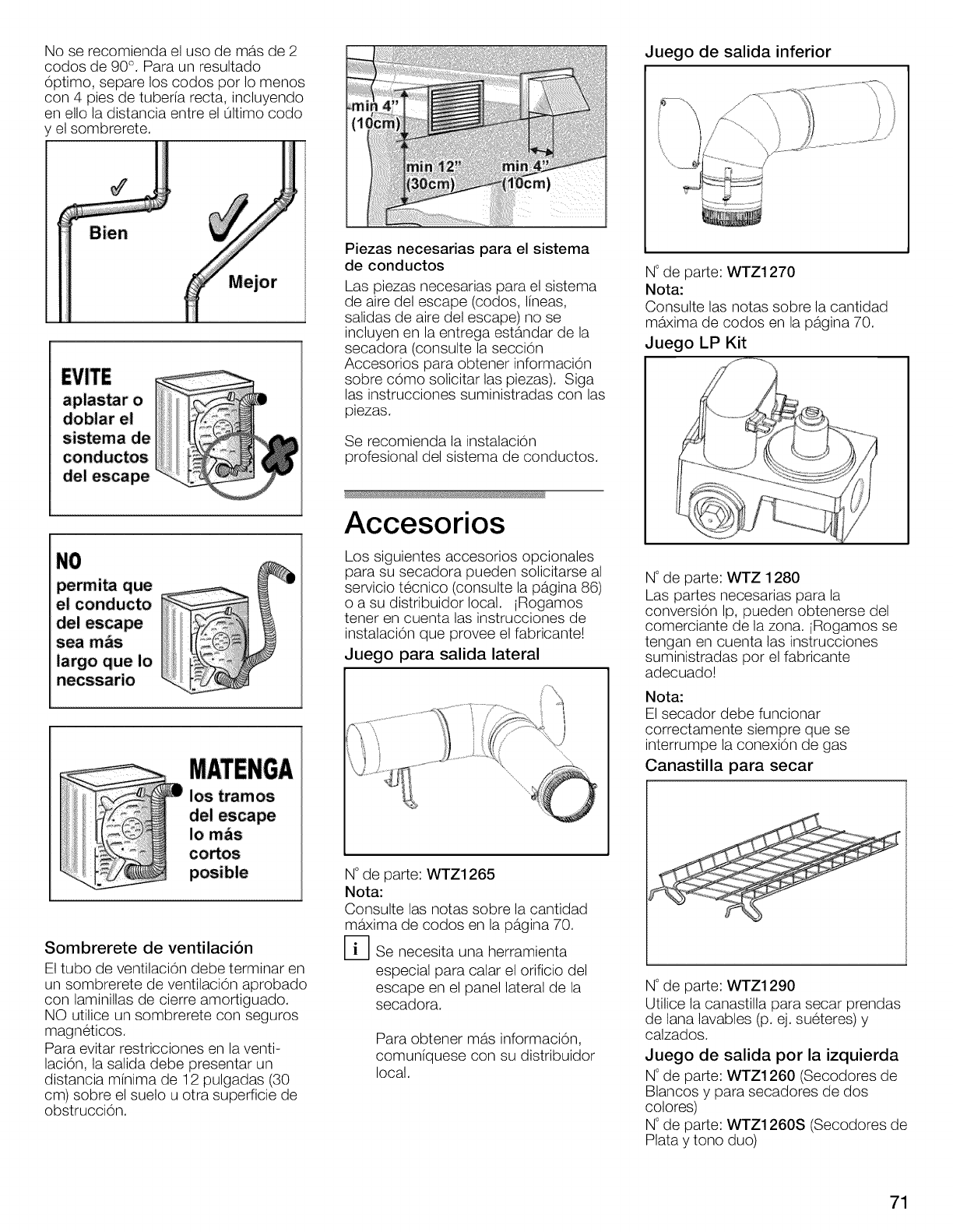 No se recomienda el uso de más de 2 codos de 90°. Para un resultado óptimo, separe los codos por lo menos con 4 pies de tubería recta, incluyendo en ello la distancia entre el último codo y el sombrerete.

Bien

Mejor

EVITE
aplastar o doblar el sistema de conductos del escape

NO
permita que el conducto del escape sea más largo que lo necssario

MATENGA
los tramos del escape lo más cortos posible

Sombrerete de ventilación
El tubo de ventilación debe terminar en un sombrerete de ventilación aprobado con laminillas de cierre amortiguado. NO utilice un sombrerete con seguros magnéticos.
Para evitar restricciones en la ventilación, la salida debe presentar un distancia mínima de 12 pulgadas (30 cm) sobre el suelo u otra superficie de obstrucción.

min 4" (10cm)
min 12" (30cm)
min 4" (10cm)

Piezas necesarias para el sistema de conductos
Las piezas necesarias para el sistema de aire del escape (codos, líneas, salidas de aire del escape) no se incluyen en la entrega estándar de la secadora (consulte la sección Accesorios para obtener información sobre cómo solicitar las piezas). Siga las instrucciones suministradas con las piezas.

Se recomienda la instalación profesional del sistema de conductos.

Accesorios
Los siguientes accesorios opcionales para su secadora pueden solicitarse al servicio técnico (consulte la página 86) o a su distribuidor local. ¡Rogamos tener en cuenta las instrucciones de instalación que provee el fabricante!

Juego para salida lateral

N° de parte: WTZ1265
Nota:
Consulte las notas sobre la cantidad máxima de codos en la página 70.

i Se necesita una herramienta especial para calar el orificio del escape en el panel lateral de la secadora.

Para obtener más información, comuníquese con su distribuidor local.

Juego de salida inferior

N° de parte: WTZ1270
Nota:
Consulte las notas sobre la cantidad máxima de codos en la página 70.

Juego LP Kit

N° de parte: WTZ 1280
Las partes necesarias para la conversión lp, pueden obtenerse del comerciante de la zona. ¡Rogamos se tengan en cuenta las instrucciones suministradas por el fabricante adecuado!
Nota:
El secador debe funcionar correctamente siempre que se interrumpe la conexión de gas

Canastilla para secar

N° de parte: WTZ1290
Utilice la canastilla para secar prendas de lana lavables (p. ej. suéteres) y calzados.

Juego de salida por la izquierda
N° de parte: WTZ1260 (Secodores de Blancos y para secadores de dos colores)
N° de parte: WTZ1260S (Secodores de Plata y tono duo)

71