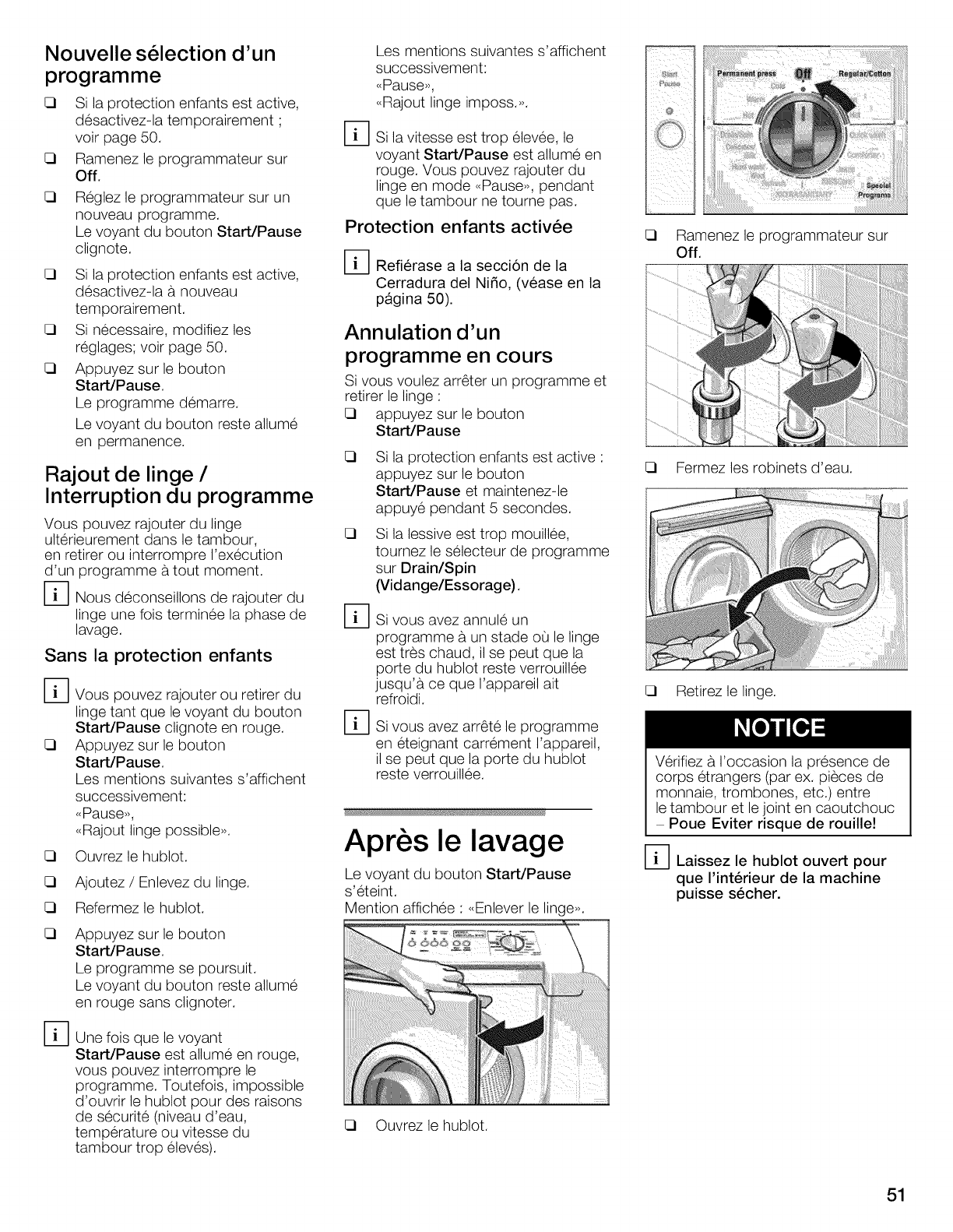 Nouvelle sélection d'un programme

❑ Si la protection enfants est active, désactivez-la temporairement ; voir page 50.

❑ Ramenez le programmateur sur Off.

❑ Réglez le programmateur sur un nouveau programme. Le voyant du bouton Start/Pause clignote.

❑ Si la protection enfants est active, désactivez-la à nouveau temporairement.

❑ Si nécessaire, modifiez les réglages; voir page 50.

❑ Appuyez sur le bouton Start/Pause. Le programme démarre.
Le voyant du bouton reste allumé en permanence.

Rajout de linge / Interruption du programme

Vous pouvez rajouter du linge ultérieurement dans le tambour, en retirer ou interrompre l'exécution d'un programme à tout moment.

i Nous déconseillons de rajouter du linge une fois terminée la phase de lavage.

Sans la protection enfants

i Vous pouvez rajouter ou retirer du linge tant que le voyant du bouton Start/Pause clignote en rouge.

❑ Appuyez sur le bouton Start/Pause. Les mentions suivantes s'affichent successivement: «Pause», «Rajout linge possible».

❑ Ouvrez le hublot.

❑ Ajoutez / Enlevez du linge.

❑ Refermez le hublot.

❑ Appuyez sur le bouton Start/Pause. Le programme se poursuit. Le voyant du bouton reste allumé en rouge sans clignoter.

i Une fois que le voyant Start/Pause est allumé en rouge, vous pouvez interrompre le programme. Toutefois, impossible d'ouvrir le hublot pour des raisons de sécurité (niveau d'eau, température ou vitesse du tambour trop élevés).

Les mentions suivantes s'affichent successivement: «Pause», «Rajout linge imposs.».

i Si la vitesse est trop élevée, le voyant Start/Pause est allumé en rouge. Vous pouvez rajouter du linge en mode «Pause», pendant que le tambour ne tourne pas.

Protection enfants activée

i Refiérase a la sección de la Cerradura del Niño, (véase en la página 50).

Annulation d'un programme en cours

Si vous voulez arrêter un programme et retirer le linge :

❑ appuyez sur le bouton Start/Pause

❑ Si la protection enfants est active : appuyez sur le bouton Start/Pause et maintenez-le appuyé pendant 5 secondes.

❑ Si la lessive est trop mouillée, tournez le sélecteur de programme sur Drain/Spin (Vidange/Essorage).

i Si vous avez annulé un programme à un stade où le linge est très chaud, il se peut que la porte du hublot reste verrouillée jusqu'à ce que l'appareil ait refroidi.

i Si vous avez arrêté le programme en éteignant carrément l'appareil, il se peut que la porte du hublot reste verrouillée.

Après le lavage

Le voyant du bouton Start/Pause s'éteint.
Mention affichée : «Enlever le linge».

❑ Ouvrez le hublot.

Start Pause Permanent press Off Regular/Cotton Special Programs

❑ Ramenez le programmateur sur Off.

❑ Fermez les robinets d'eau.

❑ Retirez le linge.

NOTICE

Vérifiez à l'occasion la présence de corps étrangers (par ex. pièces de monnaie, trombones, etc.) entre le tambour et le joint en caoutchouc – Poue Eviter risque de rouille!

i Laissez le hublot ouvert pour que l'intérieur de la machine puisse sécher.

51