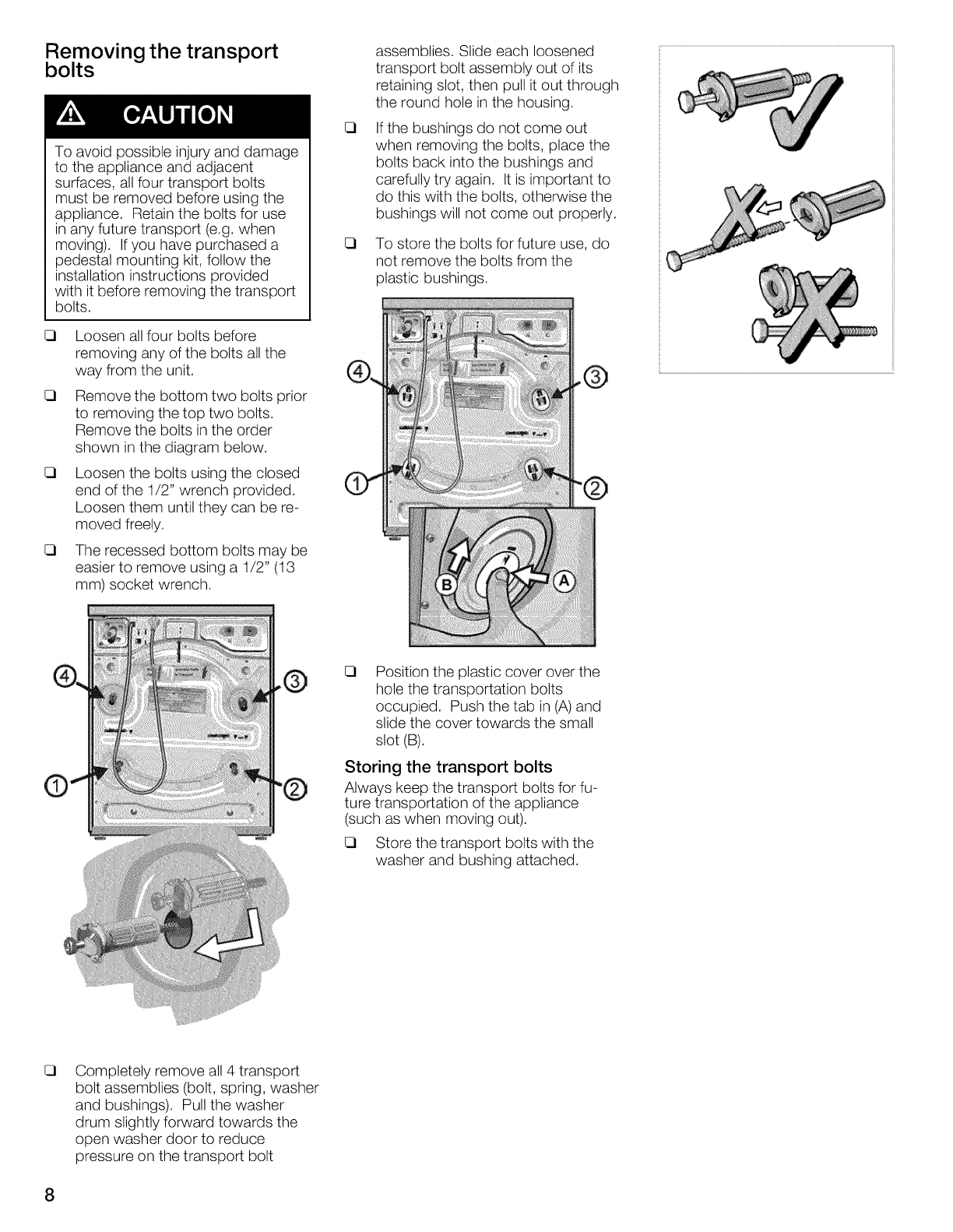 Removing the transport bolts

CAUTION

To avoid possible injury and damage to the appliance and adjacent surfaces, all four transport bolts must be removed before using the appliance. Retain the bolts for use in any future transport (e.g. when moving). If you have purchased a pedestal mounting kit, follow the installation instructions provided with it before removing the transport bolts.

❑ Loosen all four bolts before removing any of the bolts all the way from the unit.

❑ Remove the bottom two bolts prior to removing the top two bolts. Remove the bolts in the order shown in the diagram below.

❑ Loosen the bolts using the closed end of the 1/2" wrench provided. Loosen them until they can be removed freely.

❑ The recessed bottom bolts may be easier to remove using a 1/2" (13 mm) socket wrench.

④ ③ ① ②

❑ Completely remove all 4 transport bolt assemblies (bolt, spring, washer and bushings). Pull the washer drum slightly forward towards the open washer door to reduce pressure on the transport bolt assemblies. Slide each loosened transport bolt assembly out of its retaining slot, then pull it out through the round hole in the housing.

❑ If the bushings do not come out when removing the bolts, place the bolts back into the bushings and carefully try again. It is important to do this with the bolts, otherwise the bushings will not come out properly.

❑ To store the bolts for future use, do not remove the bolts from the plastic bushings.

④ ③ ① ②

B A

❑ Position the plastic cover over the hole the transportation bolts occupied. Push the tab in (A) and slide the cover towards the small slot (B).

Storing the transport bolts

Always keep the transport bolts for future transportation of the appliance (such as when moving out).

❑ Store the transport bolts with the washer and bushing attached.

8