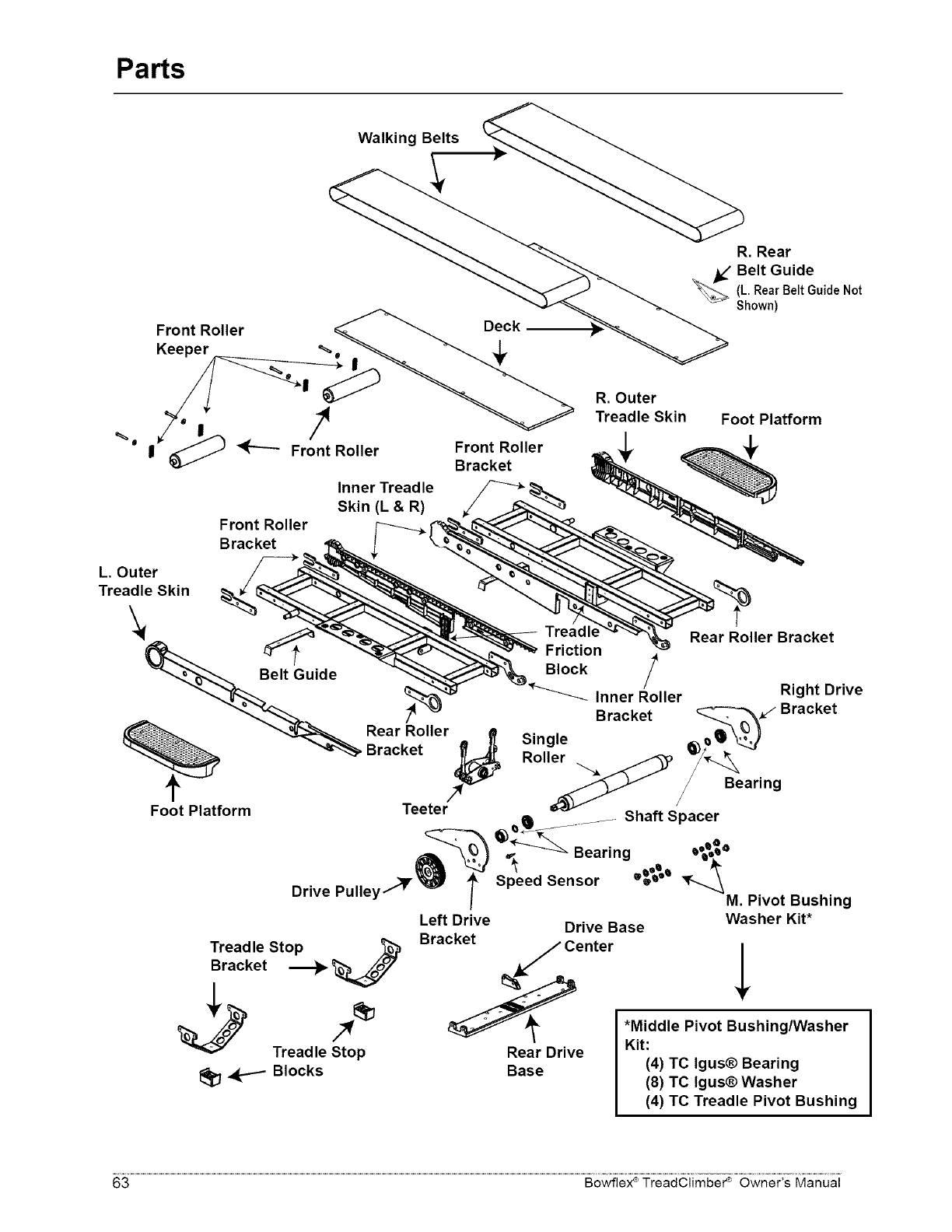 Parts

Walking Belts

R. Rear Belt Guide
(L. Rear Belt Guide Not Shown)

Front Roller Keeper

Deck

R. Outer Treadle Skin

Foot Platform

Front Roller

Front Roller Bracket

Inner Treadle Skin (L & R)

Front Roller Bracket

L. Outer Treadle Skin

Treadle Friction Block

Rear Roller Bracket

Belt Guide

Inner Roller Bracket

Right Drive Bracket

Rear Roller Bracket

Single Roller

Bearing

Foot Platform

Teeter

Shaft Spacer

Bearing

Speed Sensor

Drive Pulley

M. Pivot Bushing Washer Kit*

Left Drive Bracket

Drive Base Center

Treadle Stop Bracket

Treadle Stop Blocks

Rear Drive Base

*Middle Pivot Bushing/Washer Kit:
(4) TC Igus® Bearing
(8) TC Igus® Washer
(4) TC Treadle Pivot Bushing

63 Bowflex® TreadClimber® Owner's Manual