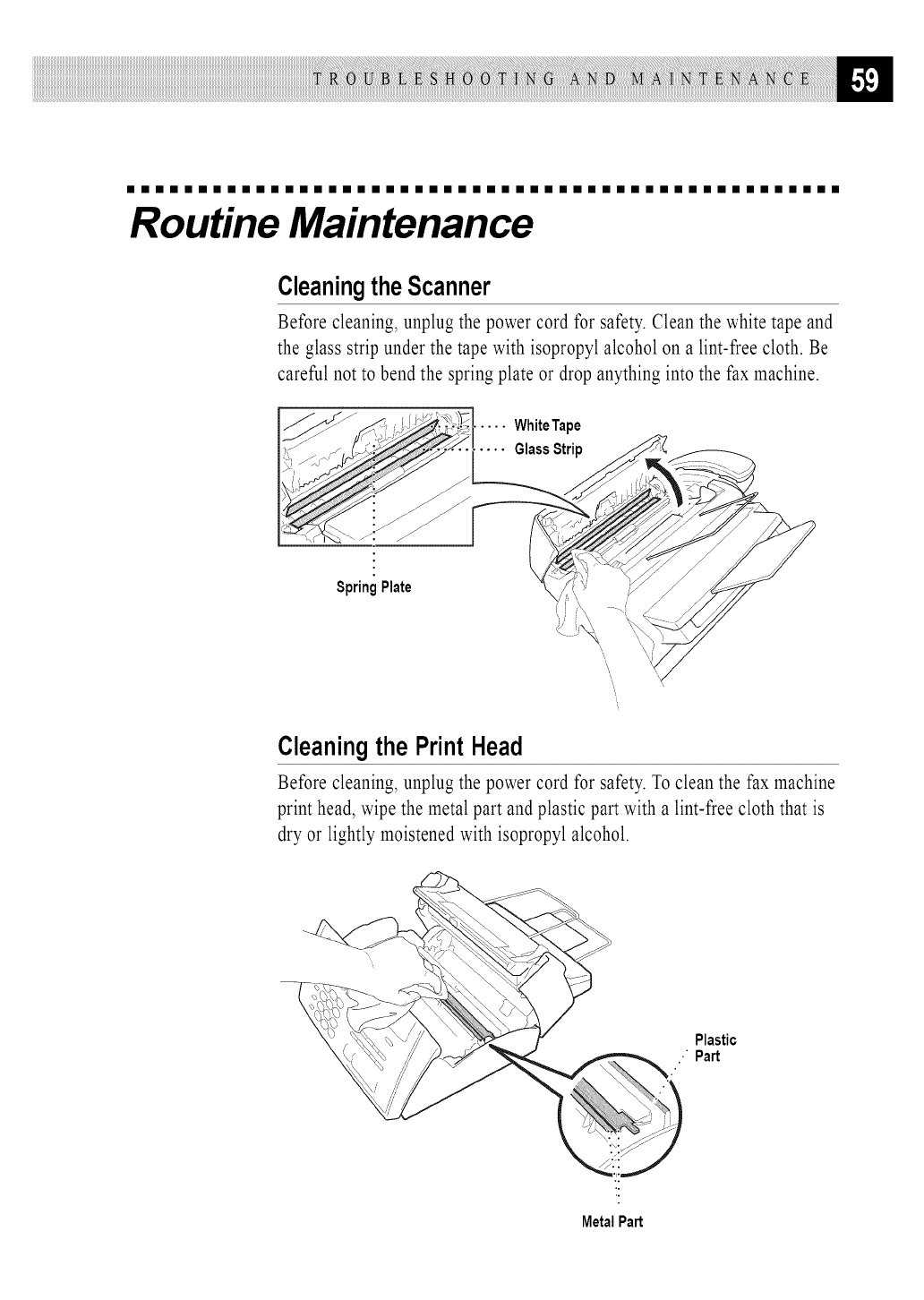 TROUBLESHOOTING AND MAINTENANCE 59

Routine Maintenance

Cleaning the Scanner

Before cleaning, unplug the power cord for safety. Clean the white tape and the glass strip under the tape with isopropyl alcohol on a lint-free cloth. Be careful not to bend the spring plate or drop anything into the fax machine.

White Tape
Glass Strip
Spring Plate

Cleaning the Print Head

Before cleaning, unplug the power cord for safety. To clean the fax machine print head, wipe the metal part and plastic part with a lint-free cloth that is dry or lightly moistened with isopropyl alcohol.

Plastic Part
Metal Part