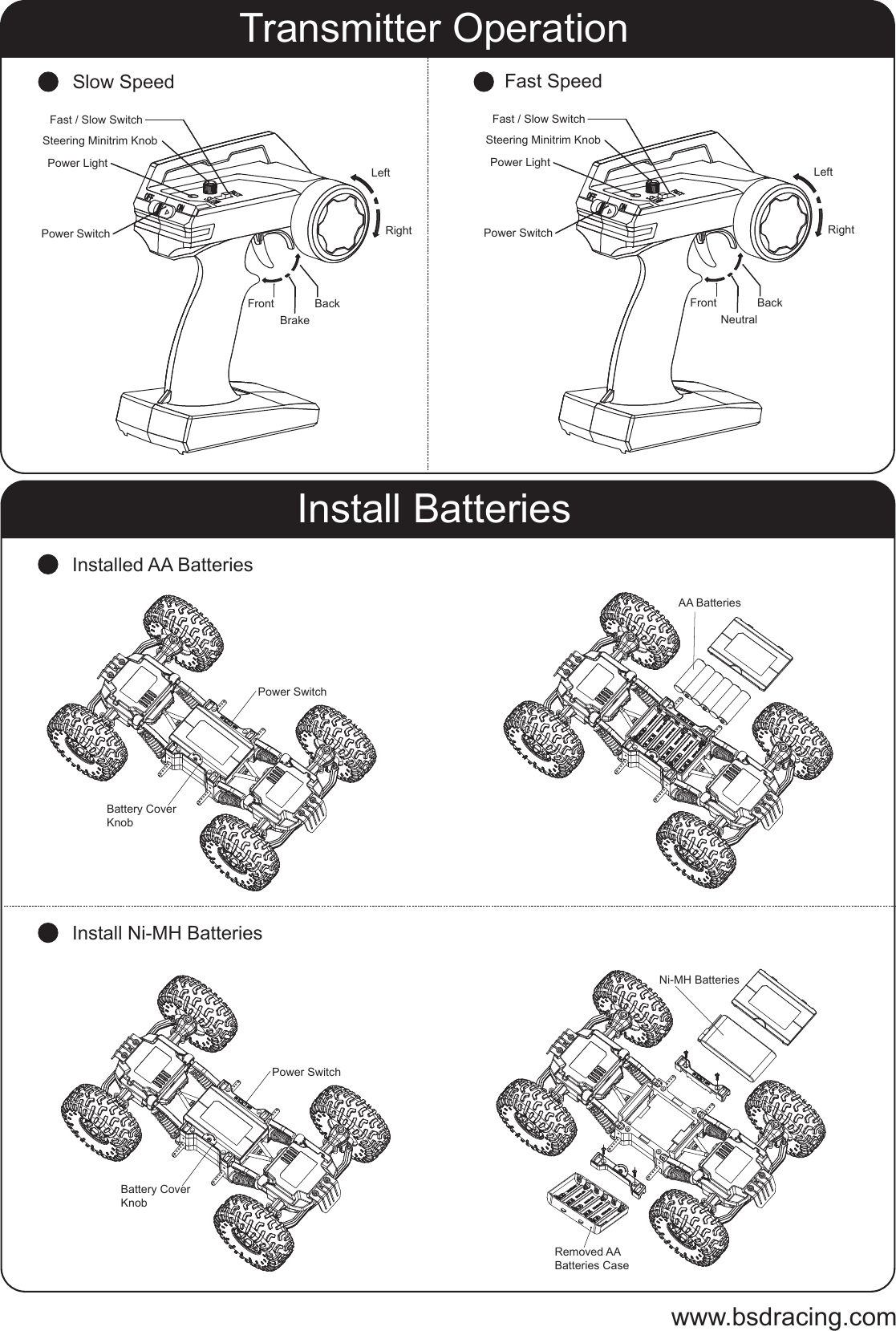 Transmitter Operation

Slow Speed

Fast / Slow Switch
Steering Minitrim Knob
Power Light
Power Switch
OFF ON
Left
Right
Front
Brake
Back

Fast Speed

Fast / Slow Switch
Steering Minitrim Knob
Power Light
Power Switch
OFF ON
Left
Right
Front
Neutral
Back

Install Batteries

Installed AA Batteries

Power Switch
Battery Cover Knob
AA Batteries

Install Ni-MH Batteries

Power Switch
Battery Cover Knob
Ni-MH Batteries
Removed AA Batteries Case

www.bsdracing.com