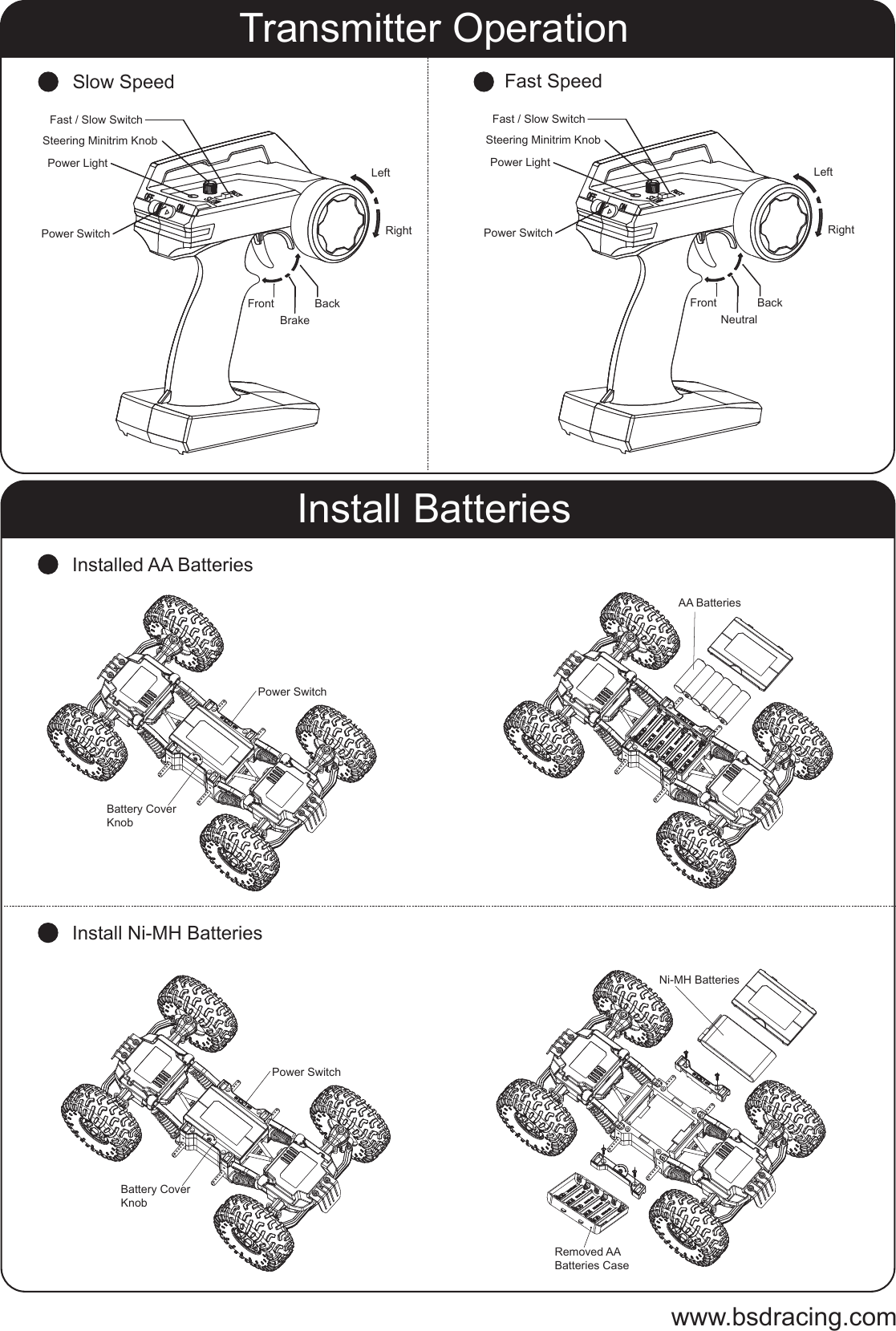 Transmitter Operation

Slow Speed

Fast / Slow Switch
Steering Minitrim Knob
Power Light
Power Switch
OFF ON
Left
Right
Front
Brake
Back

Fast Speed

Fast / Slow Switch
Steering Minitrim Knob
Power Light
Power Switch
OFF ON
Left
Right
Front
Neutral
Back

Install Batteries

Installed AA Batteries

Power Switch
Battery Cover Knob

AA Batteries

Install Ni-MH Batteries

Power Switch
Battery Cover Knob

Ni-MH Batteries
Removed AA Batteries Case

www.bsdracing.com