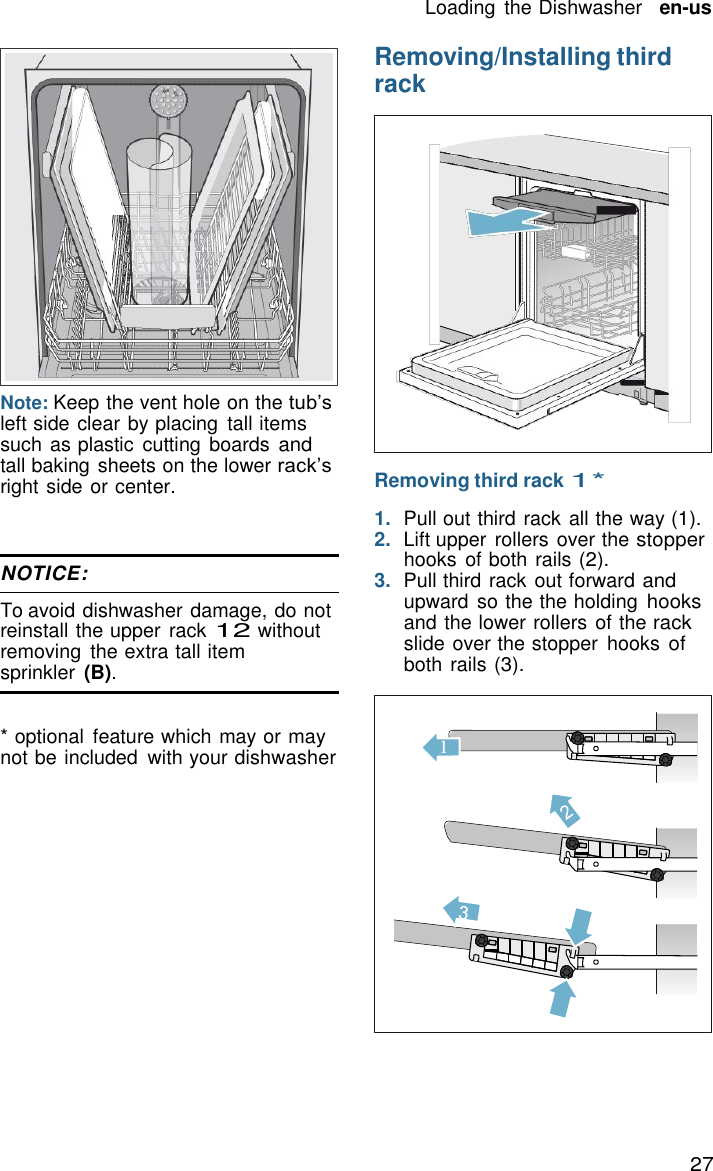 Loading the Dishwasher en-us

Note: Keep the vent hole on the tub's left side clear by placing tall items such as plastic cutting boards and tall baking sheets on the lower rack's right side or center.

NOTICE:

To avoid dishwasher damage, do not reinstall the upper rack 12 without removing the extra tall item sprinkler (B).

* optional feature which may or may not be included with your dishwasher

Removing/Installing third rack

Removing third rack 1 *

1. Pull out third rack all the way (1).
2. Lift upper rollers over the stopper hooks of both rails (2).
3. Pull third rack out forward and upward so the the holding hooks and the lower rollers of the rack slide over the stopper hooks of both rails (3).

1

2

3

27