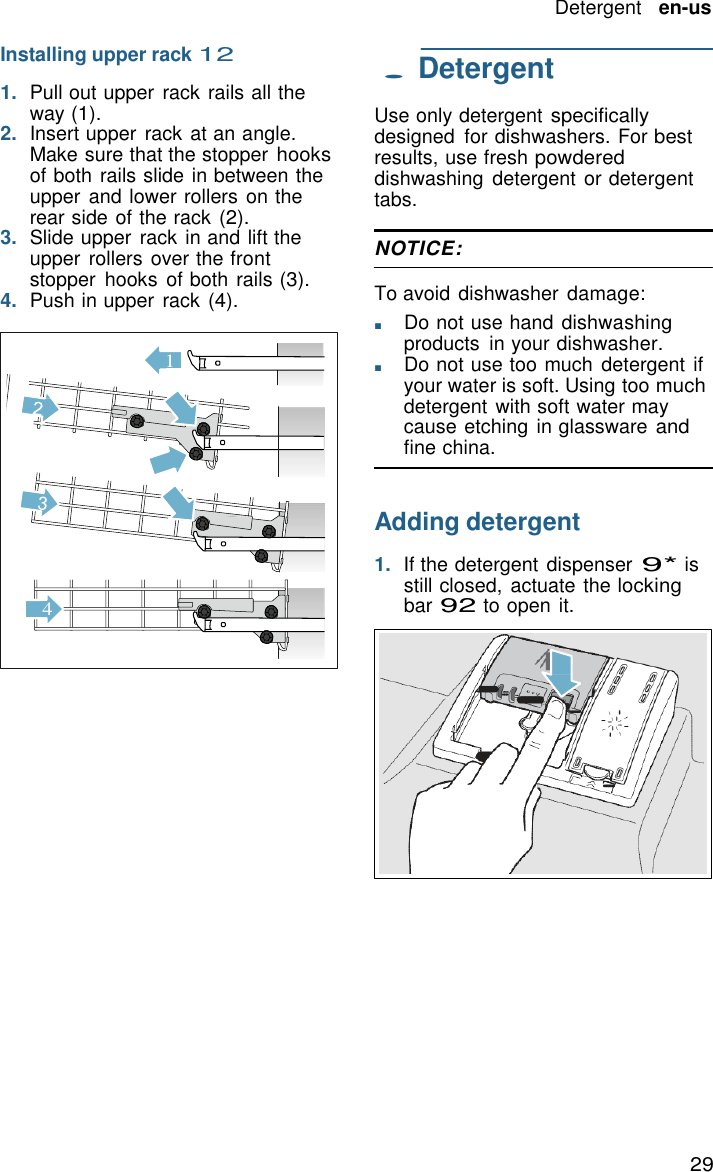 Detergent en-us

Installing upper rack 12

1. Pull out upper rack rails all the way (1).
2. Insert upper rack at an angle. Make sure that the stopper hooks of both rails slide in between the upper and lower rollers on the rear side of the rack (2).
3. Slide upper rack in and lift the upper rollers over the front stopper hooks of both rails (3).
4. Push in upper rack (4).

1
2
3
4

Detergent

Use only detergent specifically designed for dishwashers. For best results, use fresh powdered dishwashing detergent or detergent tabs.

NOTICE:

To avoid dishwasher damage:
■ Do not use hand dishwashing products in your dishwasher.
■ Do not use too much detergent if your water is soft. Using too much detergent with soft water may cause etching in glassware and fine china.

Adding detergent

1. If the detergent dispenser 9* is still closed, actuate the locking bar 92 to open it.

29