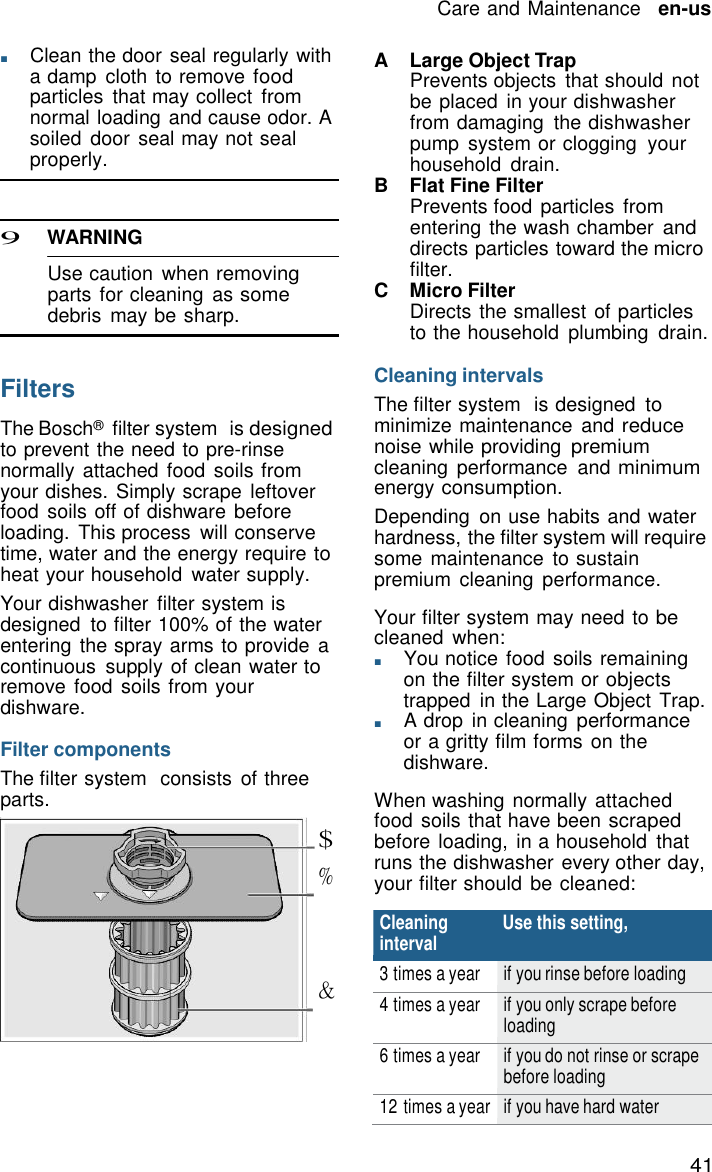 Care and Maintenance en-us

■ Clean the door seal regularly with a damp cloth to remove food particles that may collect from normal loading and cause odor. A soiled door seal may not seal properly.

9 WARNING

Use caution when removing parts for cleaning as some debris may be sharp.

Filters

The Bosch® filter system is designed to prevent the need to pre-rinse normally attached food soils from your dishes. Simply scrape leftover food soils off of dishware before loading. This process will conserve time, water and the energy require to heat your household water supply.

Your dishwasher filter system is designed to filter 100% of the water entering the spray arms to provide a continuous supply of clean water to remove food soils from your dishware.

Filter components

The filter system consists of three parts.

$

%

&

A Large Object Trap
Prevents objects that should not be placed in your dishwasher from damaging the dishwasher pump system or clogging your household drain.

B Flat Fine Filter
Prevents food particles from entering the wash chamber and directs particles toward the micro filter.

C Micro Filter
Directs the smallest of particles to the household plumbing drain.

Cleaning intervals

The filter system is designed to minimize maintenance and reduce noise while providing premium cleaning performance and minimum energy consumption.

Depending on use habits and water hardness, the filter system will require some maintenance to sustain premium cleaning performance.

Your filter system may need to be cleaned when:

■ You notice food soils remaining on the filter system or objects trapped in the Large Object Trap.

■ A drop in cleaning performance or a gritty film forms on the dishware.

When washing normally attached food soils that have been scraped before loading, in a household that runs the dishwasher every other day, your filter should be cleaned:

| Cleaning interval | Use this setting, |
|---|---|
| 3 times a year | if you rinse before loading |
| 4 times a year | if you only scrape before loading |
| 6 times a year | if you do not rinse or scrape before loading |
| 12 times a year | if you have hard water |

41