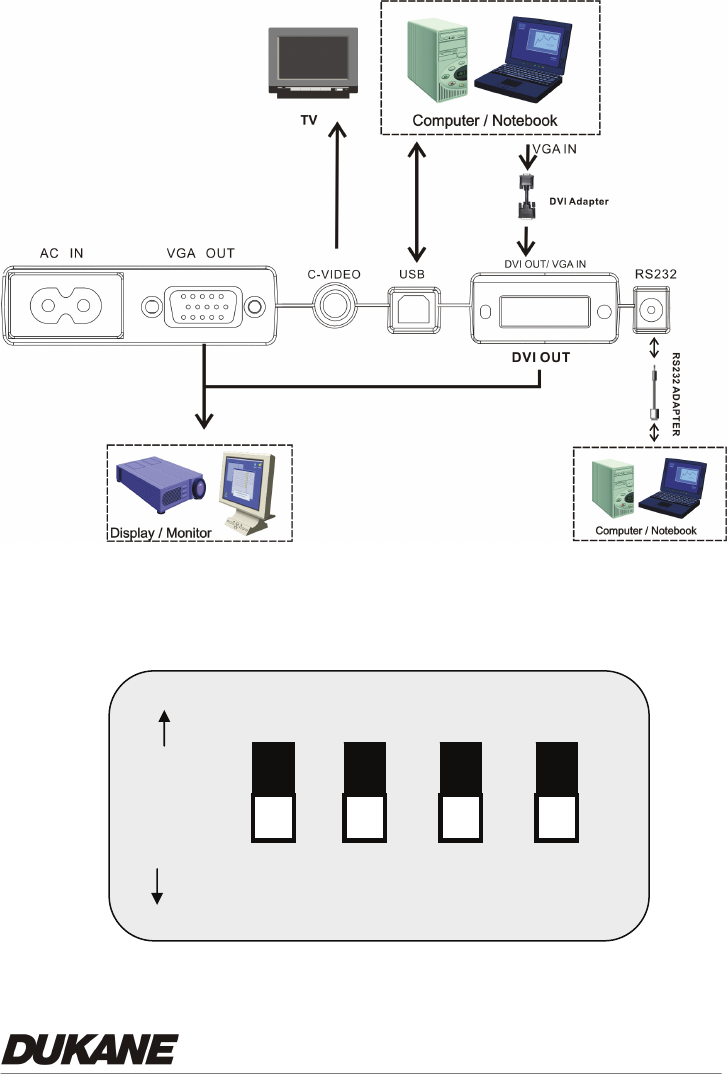 TV

Computer / Notebook

VGA IN

DVI Adapter

AC IN

VGA OUT

C-VIDEO

USB

DVI OUT/ VGA IN

RS232

DVI OUT

RS232 ADAPTER

Display / Monitor

Computer / Notebook

DUKANE