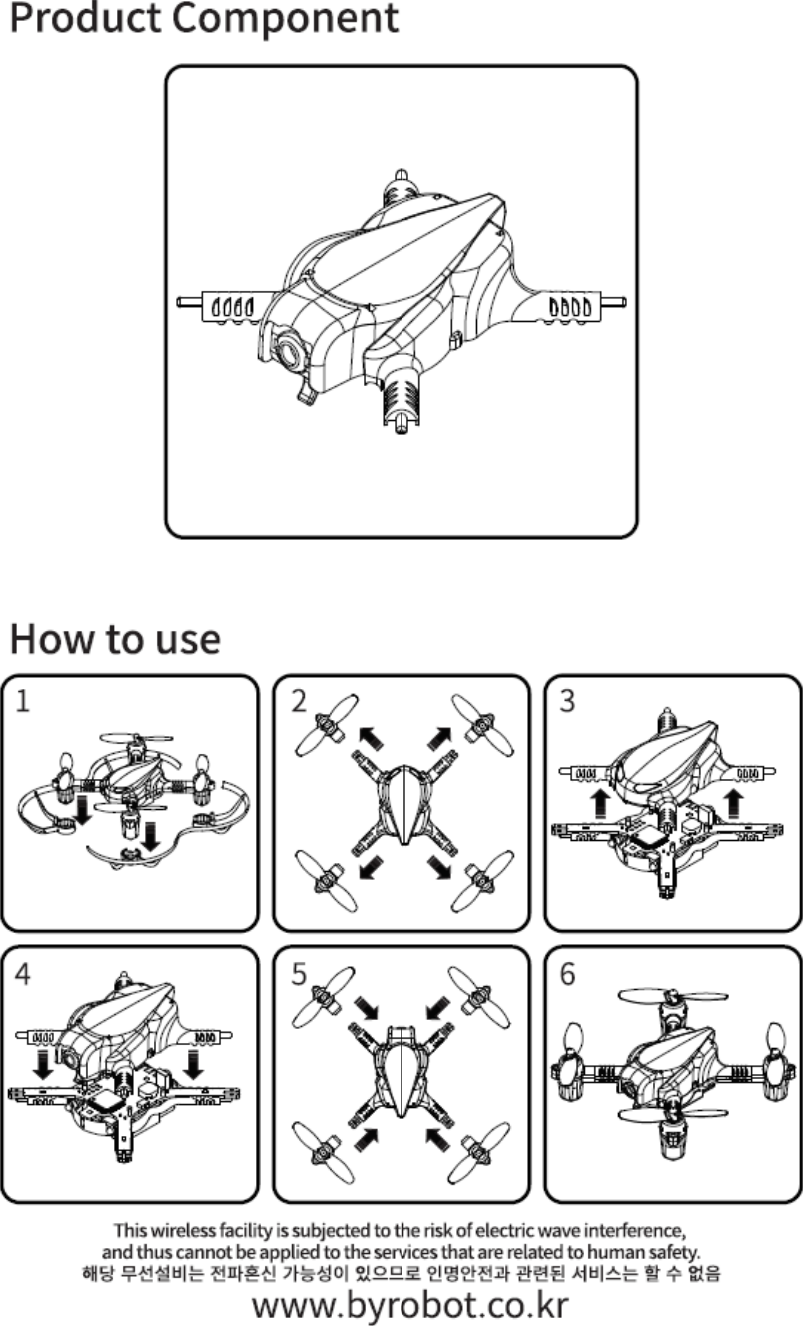 Product Component

How to use

1

2

3

4

5

6

This wireless facility is subjected to the risk of electric wave interference, and thus cannot be applied to the services that are related to human safety.
해당 무선설비는 전파혼신 가능성이 있으므로 인명안전과 관련된 서비스는 할 수 없음

www.byrobot.co.kr