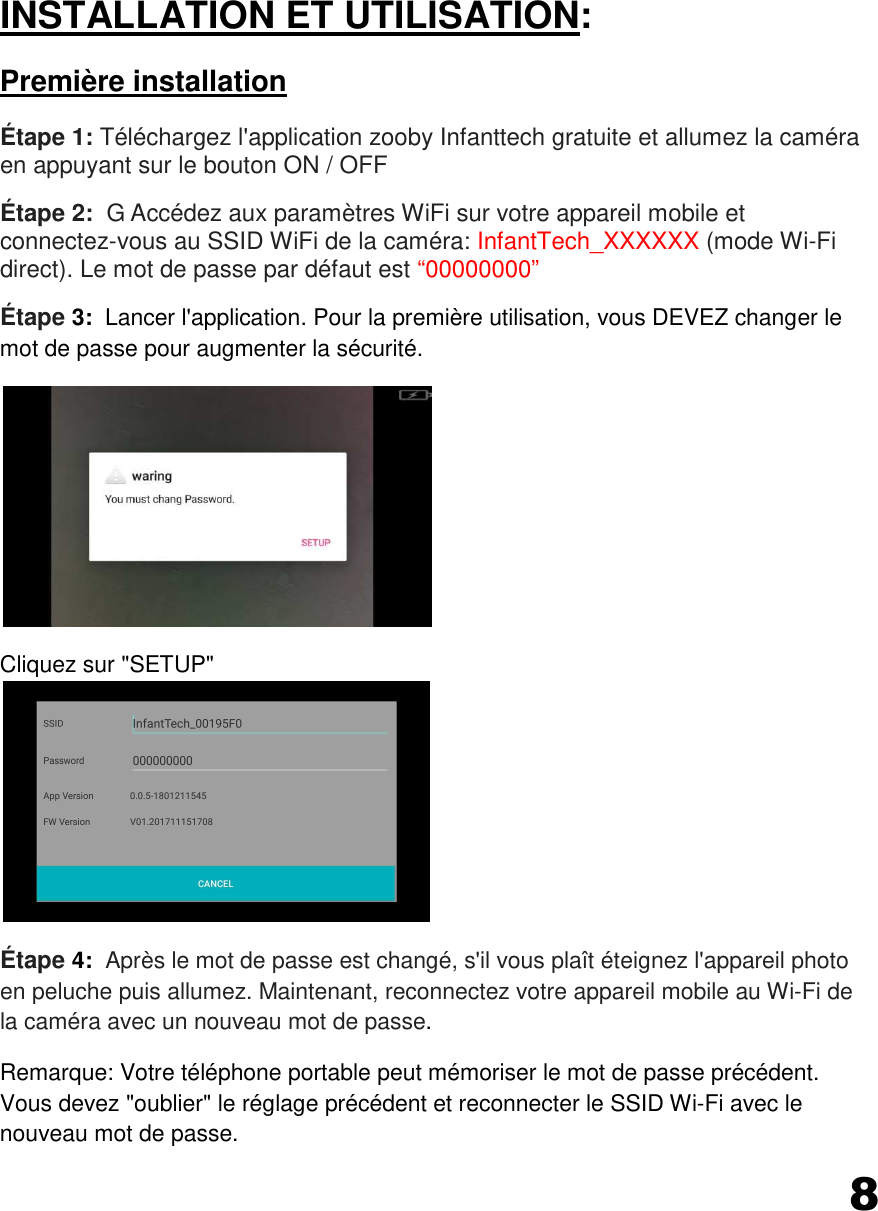 INSTALLATION ET UTILISATION:

Première installation

Étape 1: Téléchargez l'application zooby Infanttech gratuite et allumez la caméra en appuyant sur le bouton ON / OFF

Étape 2: G Accédez aux paramètres WiFi sur votre appareil mobile et connectez-vous au SSID WiFi de la caméra: InfantTech_XXXXXX (mode Wi-Fi direct). Le mot de passe par défaut est “00000000”

Étape 3: Lancer l'application. Pour la première utilisation, vous DEVEZ changer le mot de passe pour augmenter la sécurité.

waring
You must chang Password.
SETUP

Cliquez sur "SETUP"

SSID InfantTech_00195F0
Password 000000000
App Version 0.0.5-1801211545
FW Version V01.201711151708
CANCEL

Étape 4: Après le mot de passe est changé, s'il vous plaît éteignez l'appareil photo en peluche puis allumez. Maintenant, reconnectez votre appareil mobile au Wi-Fi de la caméra avec un nouveau mot de passe.

Remarque: Votre téléphone portable peut mémoriser le mot de passe précédent. Vous devez "oublier" le réglage précédent et reconnecter le SSID Wi-Fi avec le nouveau mot de passe.

8