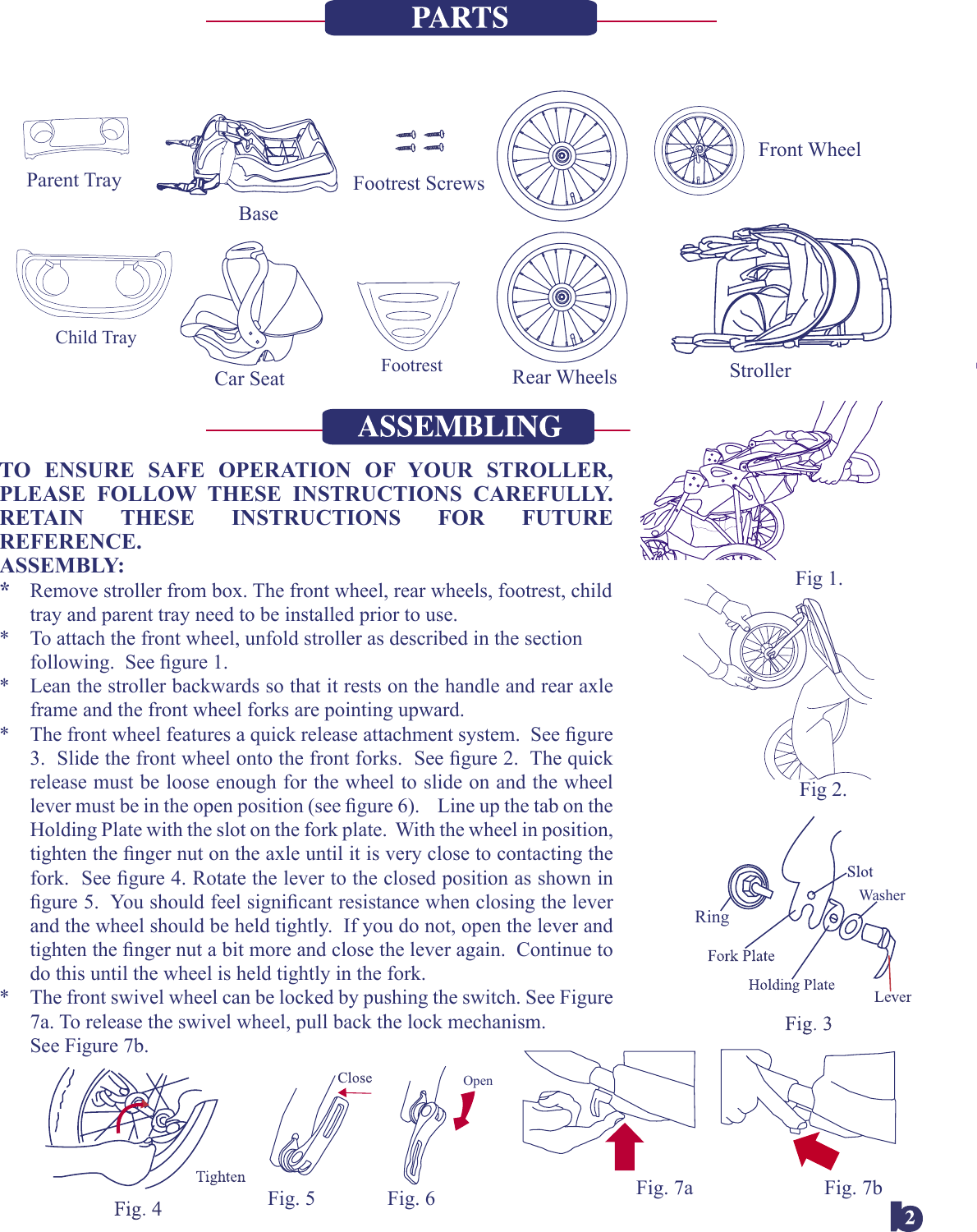 PARTS

Parent Tray

Base

Footrest Screws

Front Wheel

Child Tray

Car Seat

Footrest

Rear Wheels

Stroller

ASSEMBLING

TO ENSURE SAFE OPERATION OF YOUR STROLLER, PLEASE FOLLOW THESE INSTRUCTIONS CAREFULLY. RETAIN THESE INSTRUCTIONS FOR FUTURE REFERENCE.

ASSEMBLY:

* Remove stroller from box. The front wheel, rear wheels, footrest, child tray and parent tray need to be installed prior to use.

* To attach the front wheel, unfold stroller as described in the section following. See figure 1.

* Lean the stroller backwards so that it rests on the handle and rear axle frame and the front wheel forks are pointing upward.

* The front wheel features a quick release attachment system. See figure 3. Slide the front wheel onto the front forks. See figure 2. The quick release must be loose enough for the wheel to slide on and the wheel lever must be in the open position (see figure 6). Line up the tab on the Holding Plate with the slot on the fork plate. With the wheel in position, tighten the finger nut on the axle until it is very close to contacting the fork. See figure 4. Rotate the lever to the closed position as shown in figure 5. You should feel significant resistance when closing the lever and the wheel should be held tightly. If you do not, open the lever and tighten the finger nut a bit more and close the lever again. Continue to do this until the wheel is held tightly in the fork.

* The front swivel wheel can be locked by pushing the switch. See Figure 7a. To release the swivel wheel, pull back the lock mechanism. See Figure 7b.

Fig 1.

Fig 2.

Slot

Washer

Ring

Fork Plate

Holding Plate

Lever

Fig. 3

Tighten

Fig. 4

Close

Fig. 5

Open

Fig. 6

Fig. 7a

Fig. 7b

2