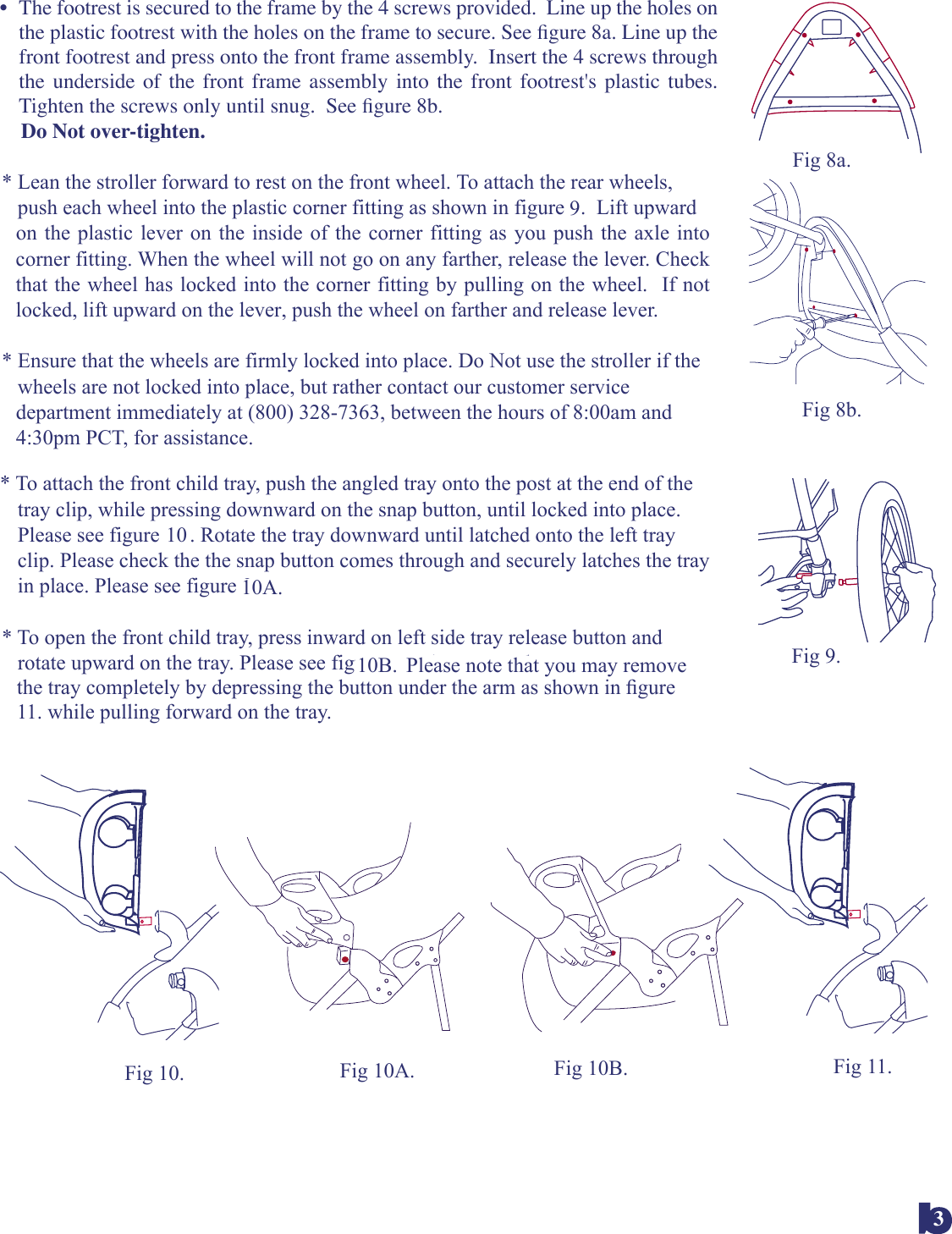 • The footrest is secured to the frame by the 4 screws provided. Line up the holes on the plastic footrest with the holes on the frame to secure. See figure 8a. Line up the front footrest and press onto the front frame assembly. Insert the 4 screws through the underside of the front frame assembly into the front footrest's plastic tubes. Tighten the screws only until snug. See figure 8b.
Do Not over-tighten.

* Lean the stroller forward to rest on the front wheel. To attach the rear wheels, push each wheel into the plastic corner fitting as shown in figure 9. Lift upward on the plastic lever on the inside of the corner fitting as you push the axle into corner fitting. When the wheel will not go on any farther, release the lever. Check that the wheel has locked into the corner fitting by pulling on the wheel. If not locked, lift upward on the lever, push the wheel on farther and release lever.

* Ensure that the wheels are firmly locked into place. Do Not use the stroller if the wheels are not locked into place, but rather contact our customer service department immediately at (800) 328-7363, between the hours of 8:00am and 4:30pm PCT, for assistance.

* To attach the front child tray, push the angled tray onto the post at the end of the tray clip, while pressing downward on the snap button, until locked into place. Please see figure 10. Rotate the tray downward until latched onto the left tray clip. Please check the the snap button comes through and securely latches the tray in place. Please see figure 10A.

* To open the front child tray, press inward on left side tray release button and rotate upward on the tray. Please see fig 10B. Please note that you may remove the tray completely by depressing the button under the arm as shown in figure 11. while pulling forward on the tray.

Fig 8a.

Fig 8b.

Fig 9.

Fig 10.

Fig 10A.

Fig 10B.

Fig 11.

3