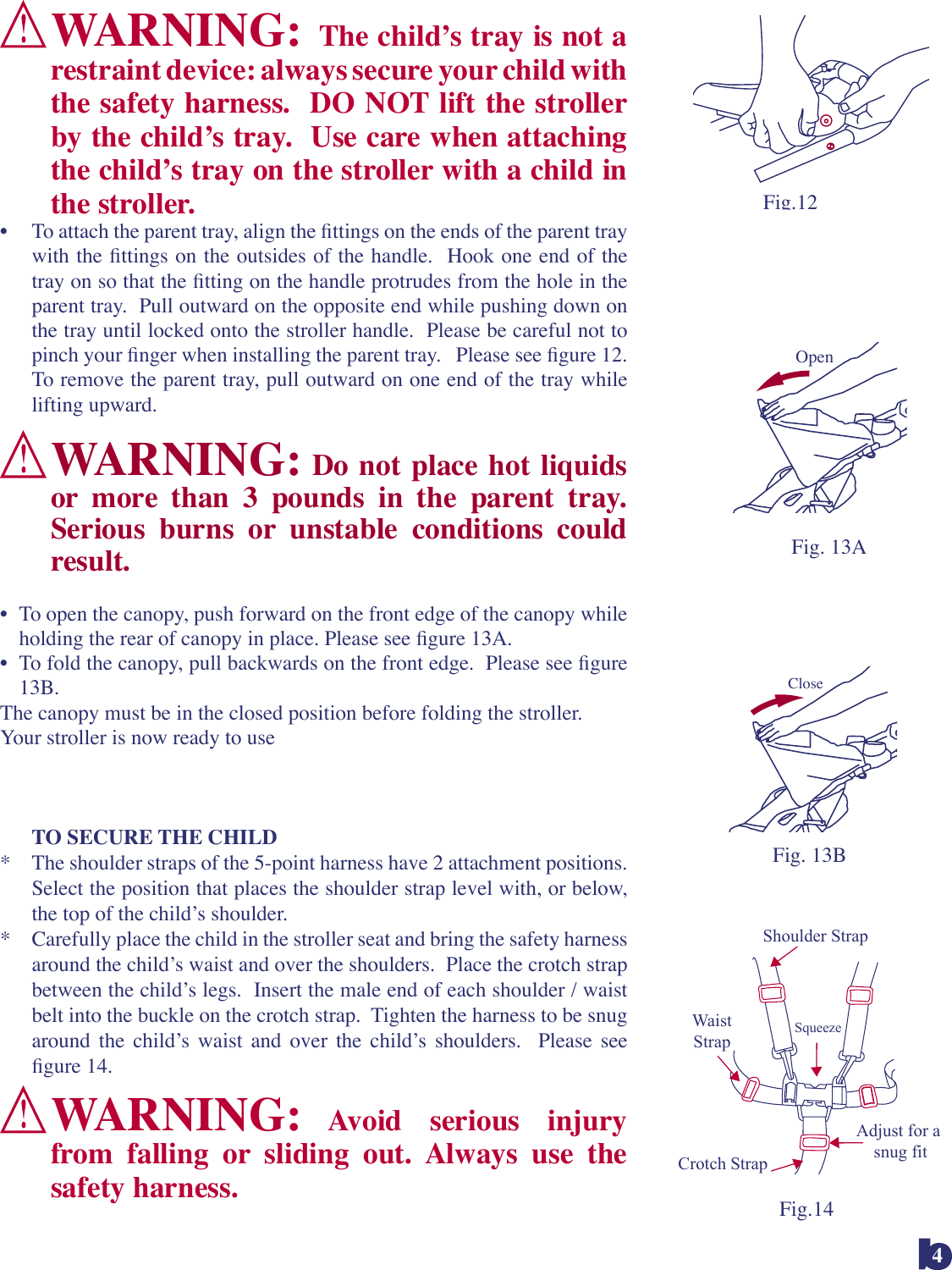 WARNING: The child's tray is not a restraint device: always secure your child with the safety harness. DO NOT lift the stroller by the child's tray. Use care when attaching the child's tray on the stroller with a child in the stroller.

• To attach the parent tray, align the fittings on the ends of the parent tray with the fittings on the outsides of the handle. Hook one end of the tray on so that the fitting on the handle protrudes from the hole in the parent tray. Pull outward on the opposite end while pushing down on the tray until locked onto the stroller handle. Please be careful not to pinch your finger when installing the parent tray. Please see figure 12. To remove the parent tray, pull outward on one end of the tray while lifting upward.

WARNING: Do not place hot liquids or more than 3 pounds in the parent tray. Serious burns or unstable conditions could result.

• To open the canopy, push forward on the front edge of the canopy while holding the rear of canopy in place. Please see figure 13A.
• To fold the canopy, pull backwards on the front edge. Please see figure 13B.
The canopy must be in the closed position before folding the stroller.
Your stroller is now ready to use

TO SECURE THE CHILD
* The shoulder straps of the 5-point harness have 2 attachment positions. Select the position that places the shoulder strap level with, or below, the top of the child's shoulder.
* Carefully place the child in the stroller seat and bring the safety harness around the child's waist and over the shoulders. Place the crotch strap between the child's legs. Insert the male end of each shoulder / waist belt into the buckle on the crotch strap. Tighten the harness to be snug around the child's waist and over the child's shoulders. Please see figure 14.

WARNING: Avoid serious injury from falling or sliding out. Always use the safety harness.

Fig.12

Open

Fig. 13A

Close

Fig. 13B

Shoulder Strap
Waist Strap
Squeeze
Adjust for a snug fit
Crotch Strap

Fig.14

4