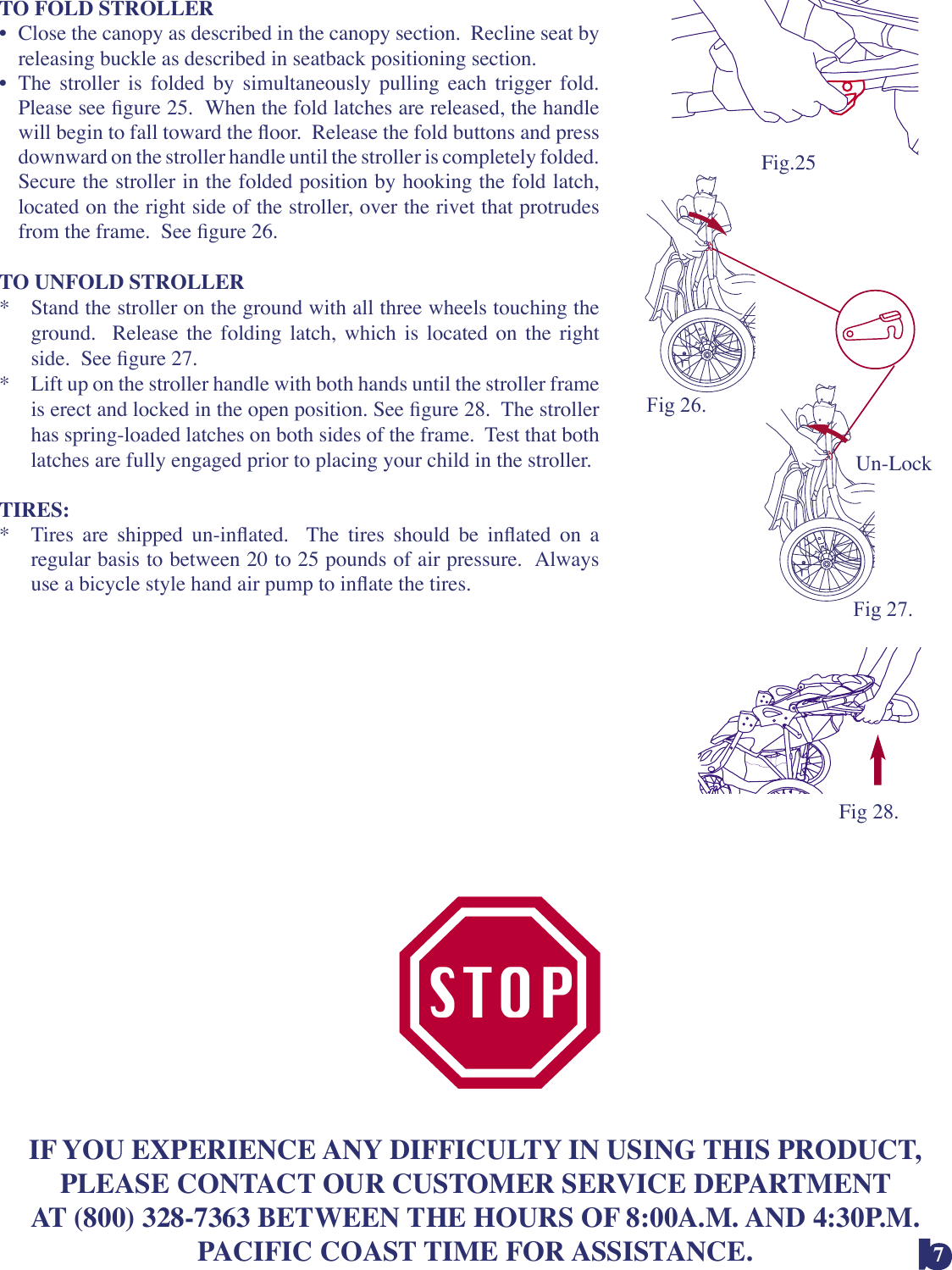 TO FOLD STROLLER

• Close the canopy as described in the canopy section. Recline seat by releasing buckle as described in seatback positioning section.

• The stroller is folded by simultaneously pulling each trigger fold. Please see figure 25. When the fold latches are released, the handle will begin to fall toward the floor. Release the fold buttons and press downward on the stroller handle until the stroller is completely folded. Secure the stroller in the folded position by hooking the fold latch, located on the right side of the stroller, over the rivet that protrudes from the frame. See figure 26.

TO UNFOLD STROLLER

* Stand the stroller on the ground with all three wheels touching the ground. Release the folding latch, which is located on the right side. See figure 27.

* Lift up on the stroller handle with both hands until the stroller frame is erect and locked in the open position. See figure 28. The stroller has spring-loaded latches on both sides of the frame. Test that both latches are fully engaged prior to placing your child in the stroller.

TIRES:

* Tires are shipped un-inflated. The tires should be inflated on a regular basis to between 20 to 25 pounds of air pressure. Always use a bicycle style hand air pump to inflate the tires.

Fig.25

Fig 26.

Un-Lock

Fig 27.

Fig 28.

STOP

IF YOU EXPERIENCE ANY DIFFICULTY IN USING THIS PRODUCT, PLEASE CONTACT OUR CUSTOMER SERVICE DEPARTMENT AT (800) 328-7363 BETWEEN THE HOURS OF 8:00A.M. AND 4:30P.M. PACIFIC COAST TIME FOR ASSISTANCE.

7