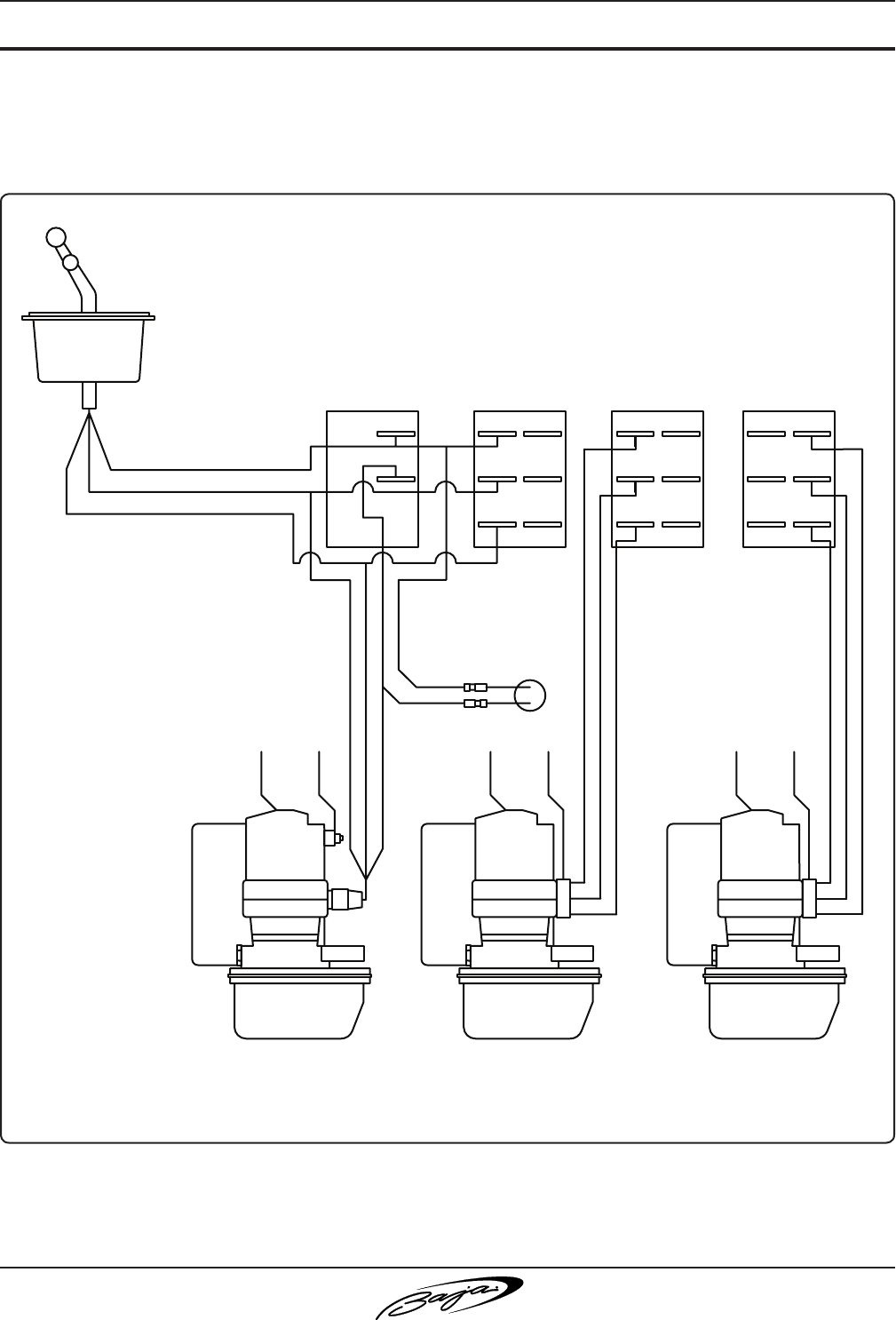 Baja