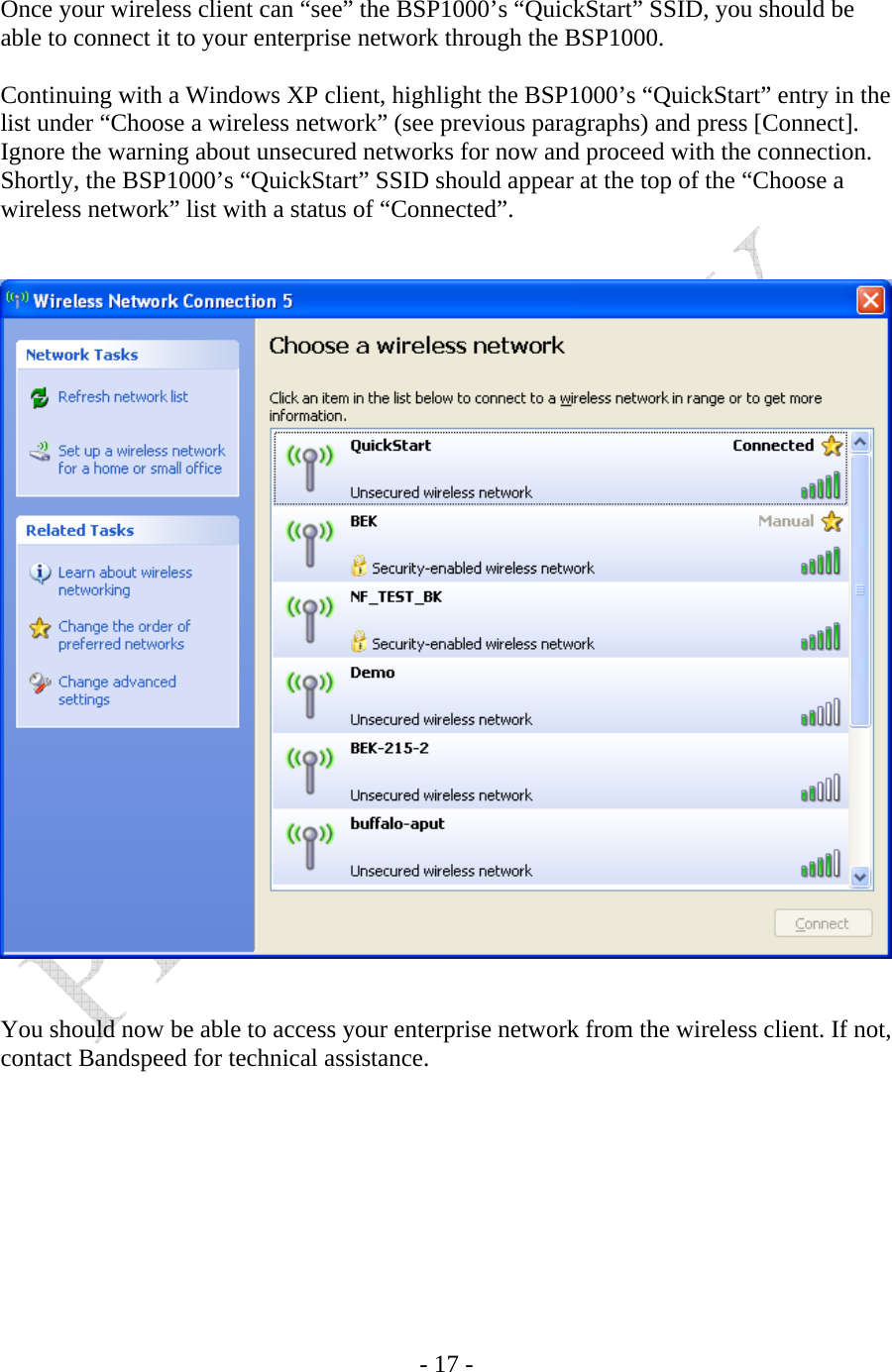 Once your wireless client can “see” the BSP1000’s “QuickStart” SSID, you should be able to connect it to your enterprise network through the BSP1000.

Continuing with a Windows XP client, highlight the BSP1000’s “QuickStart” entry in the list under “Choose a wireless network” (see previous paragraphs) and press [Connect]. Ignore the warning about unsecured networks for now and proceed with the connection. Shortly, the BSP1000’s “QuickStart” SSID should appear at the top of the “Choose a wireless network” list with a status of “Connected”.

Wireless Network Connection 5

Network Tasks

Refresh network list

Set up a wireless network for a home or small office

Related Tasks

Learn about wireless networking

Change the order of preferred networks

Change advanced settings

Choose a wireless network

Click an item in the list below to connect to a wireless network in range or to get more information.

QuickStart
Connected
Unsecured wireless network

BEK
Manual
Security-enabled wireless network

NF_TEST_BK
Security-enabled wireless network

Demo
Unsecured wireless network

BEK-215-2
Unsecured wireless network

buffalo-aput
Unsecured wireless network

Connect

You should now be able to access your enterprise network from the wireless client. If not, contact Bandspeed for technical assistance.

- 17 -