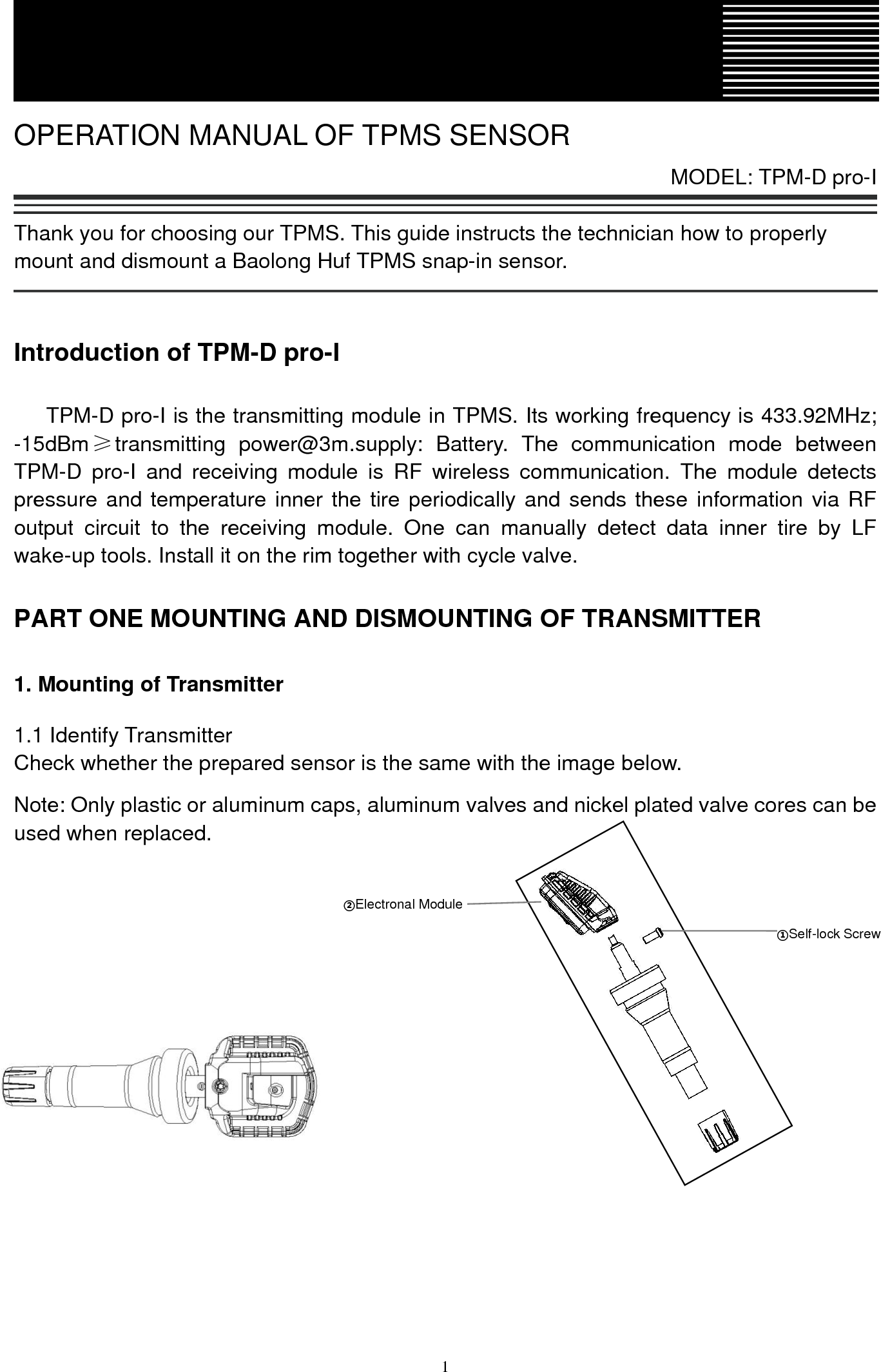 OPERATION MANUAL OF TPMS SENSOR

MODEL: TPM-D pro-I

Thank you for choosing our TPMS. This guide instructs the technician how to properly mount and dismount a Baolong Huf TPMS snap-in sensor.

Introduction of TPM-D pro-I

TPM-D pro-I is the transmitting module in TPMS. Its working frequency is 433.92MHz; -15dBm≥transmitting power@3m.supply: Battery. The communication mode between TPM-D pro-I and receiving module is RF wireless communication. The module detects pressure and temperature inner the tire periodically and sends these information via RF output circuit to the receiving module. One can manually detect data inner tire by LF wake-up tools. Install it on the rim together with cycle valve.

PART ONE MOUNTING AND DISMOUNTING OF TRANSMITTER

1. Mounting of Transmitter

1.1 Identify Transmitter
Check whether the prepared sensor is the same with the image below.

Note: Only plastic or aluminum caps, aluminum valves and nickel plated valve cores can be used when replaced.

②Electronal Module

①Self-lock Screw

1