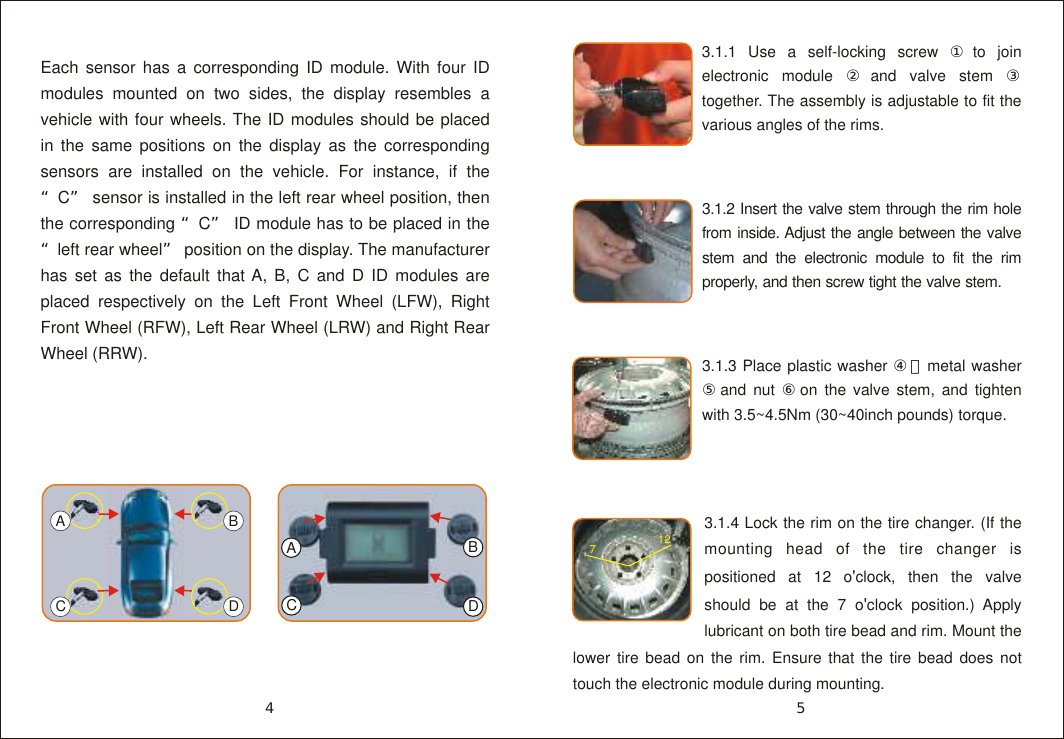 Each sensor has a corresponding ID module. With four ID modules mounted on two sides, the display resembles a vehicle with four wheels. The ID modules should be placed in the same positions on the display as the corresponding sensors are installed on the vehicle. For instance, if the “C” sensor is installed in the left rear wheel position, then the corresponding “C” ID module has to be placed in the “left rear wheel” position on the display. The manufacturer has set as the default that A, B, C and D ID modules are placed respectively on the Left Front Wheel (LFW), Right Front Wheel (RFW), Left Rear Wheel (LRW) and Right Rear Wheel (RRW).

A B C D

A B C D

4

3.1.1 Use a self-locking screw ① to join electronic module ② and valve stem ③ together. The assembly is adjustable to fit the various angles of the rims.

3.1.2 Insert the valve stem through the rim hole from inside. Adjust the angle between the valve stem and the electronic module to fit the rim properly, and then screw tight the valve stem.

3.1.3 Place plastic washer ④、metal washer ⑤ and nut ⑥ on the valve stem, and tighten with 3.5~4.5Nm (30~40inch pounds) torque.

7 12

3.1.4 Lock the rim on the tire changer. (If the mounting head of the tire changer is positioned at 12 o'clock, then the valve should be at the 7 o'clock position.) Apply lubricant on both tire bead and rim. Mount the lower tire bead on the rim. Ensure that the tire bead does not touch the electronic module during mounting.

5