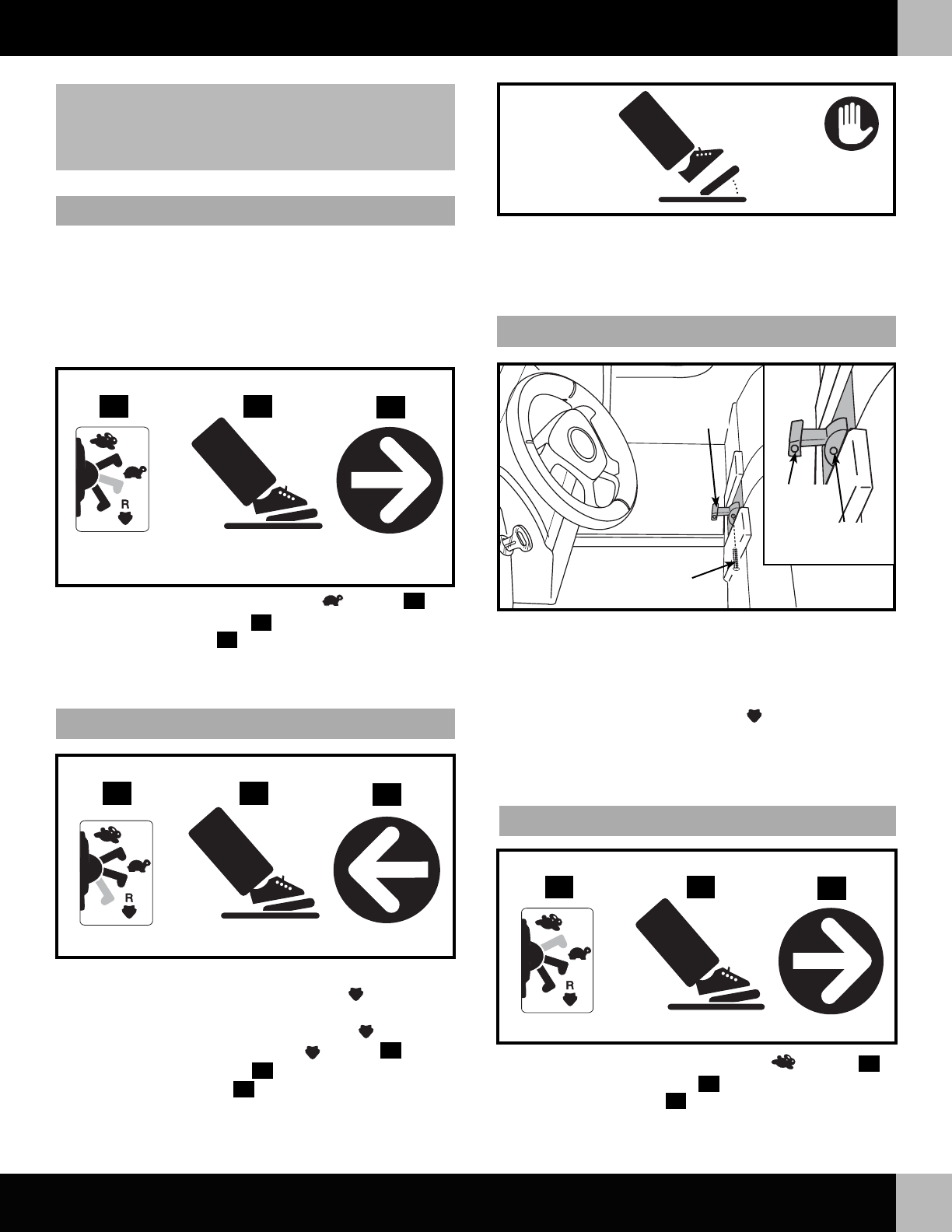 R

R

R