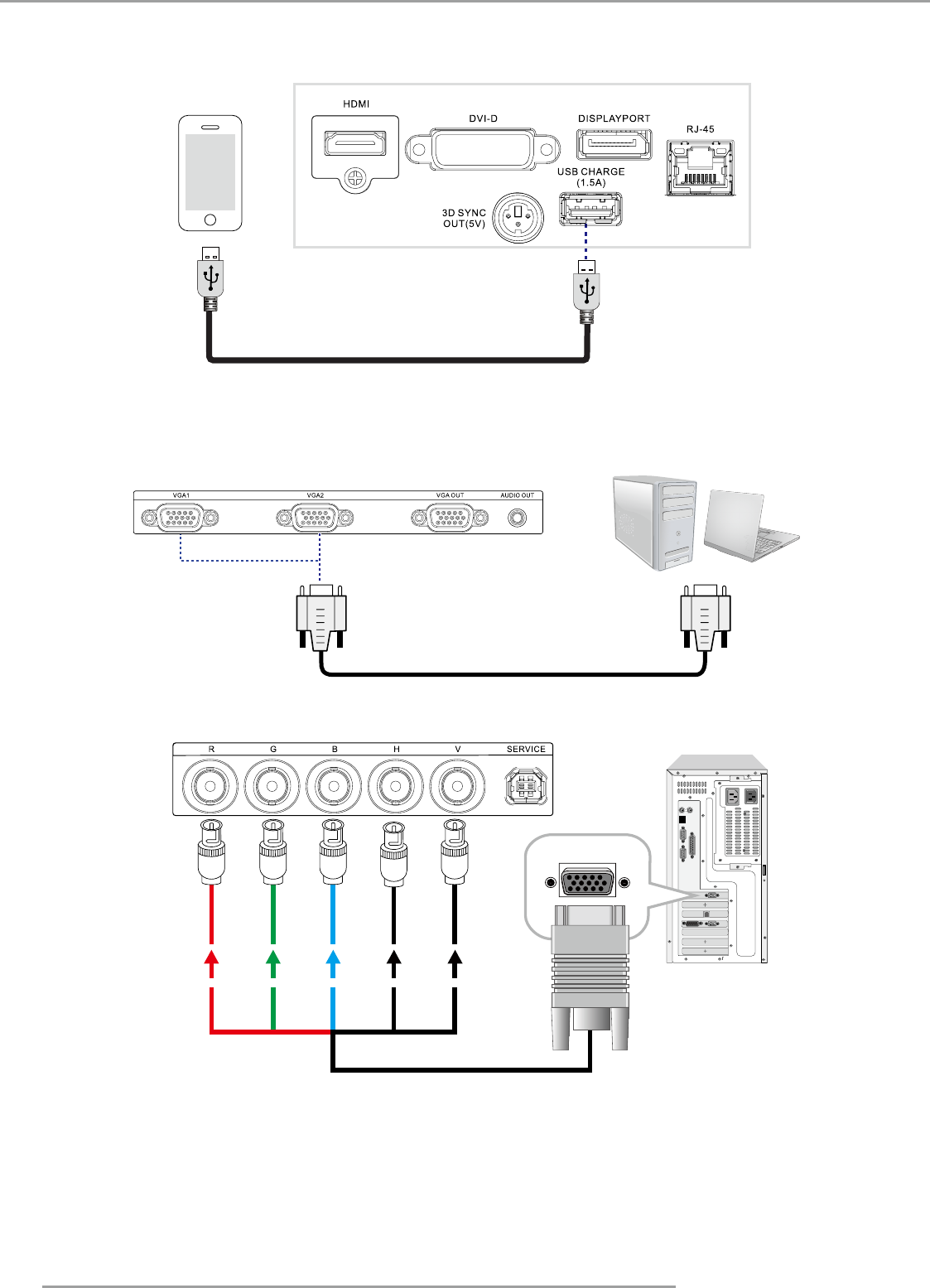 HDMI

DVI-D

DISPLAYPORT

RJ-45

USB CHARGE (1.5A)

3D SYNC OUT(5V)

VGA1

VGA2

VGA OUT

AUDIO OUT

R

G

B

H

V

SERVICE