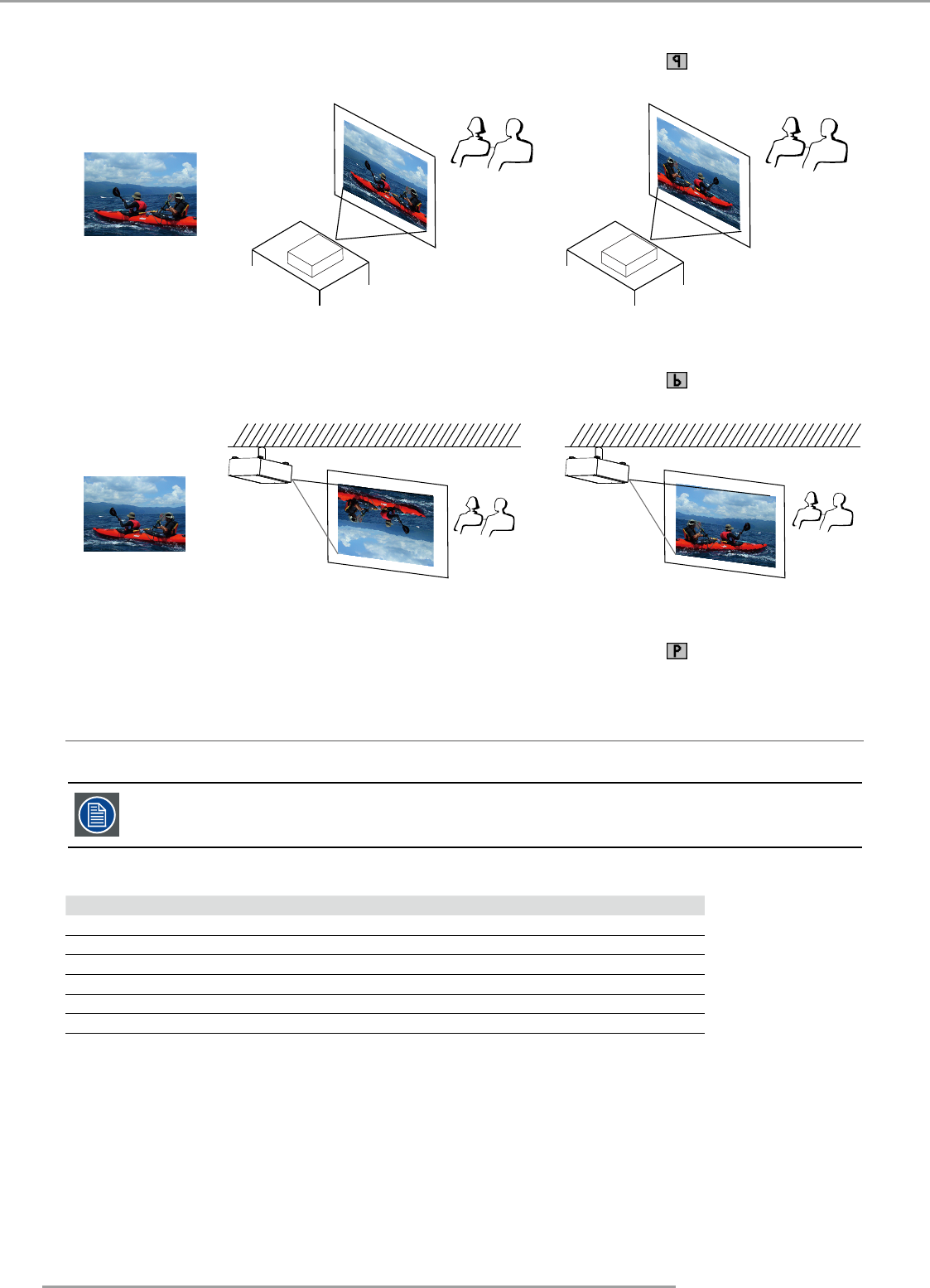 q

b

P