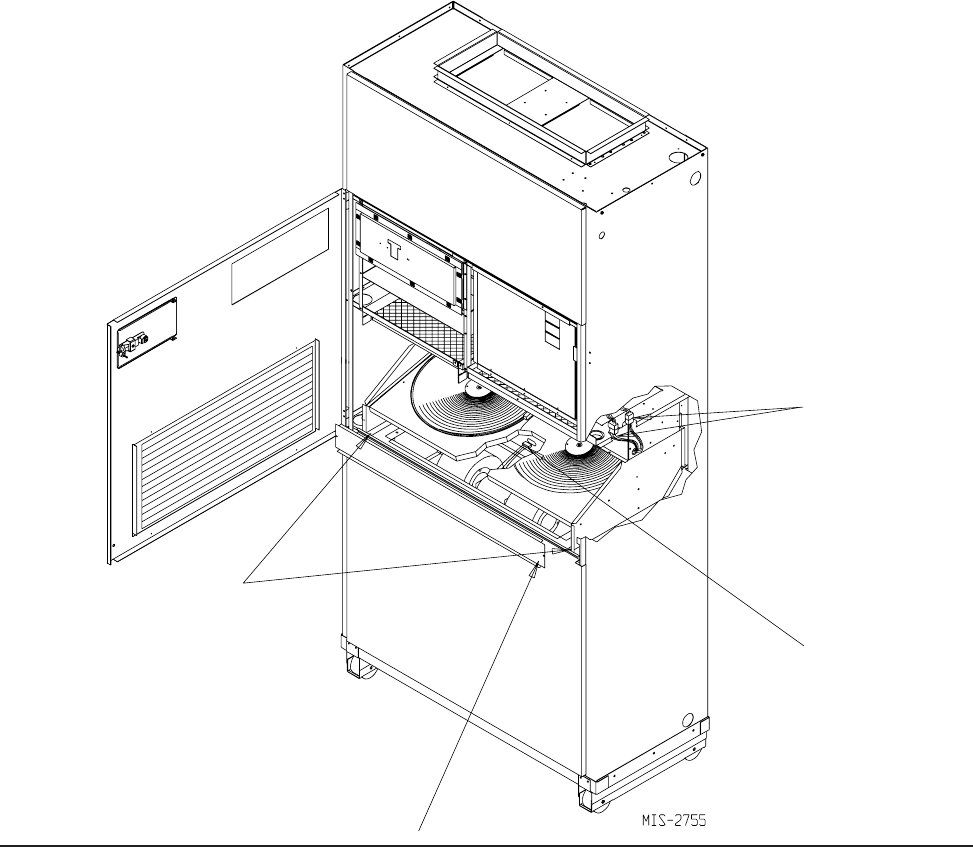 MIS-2755