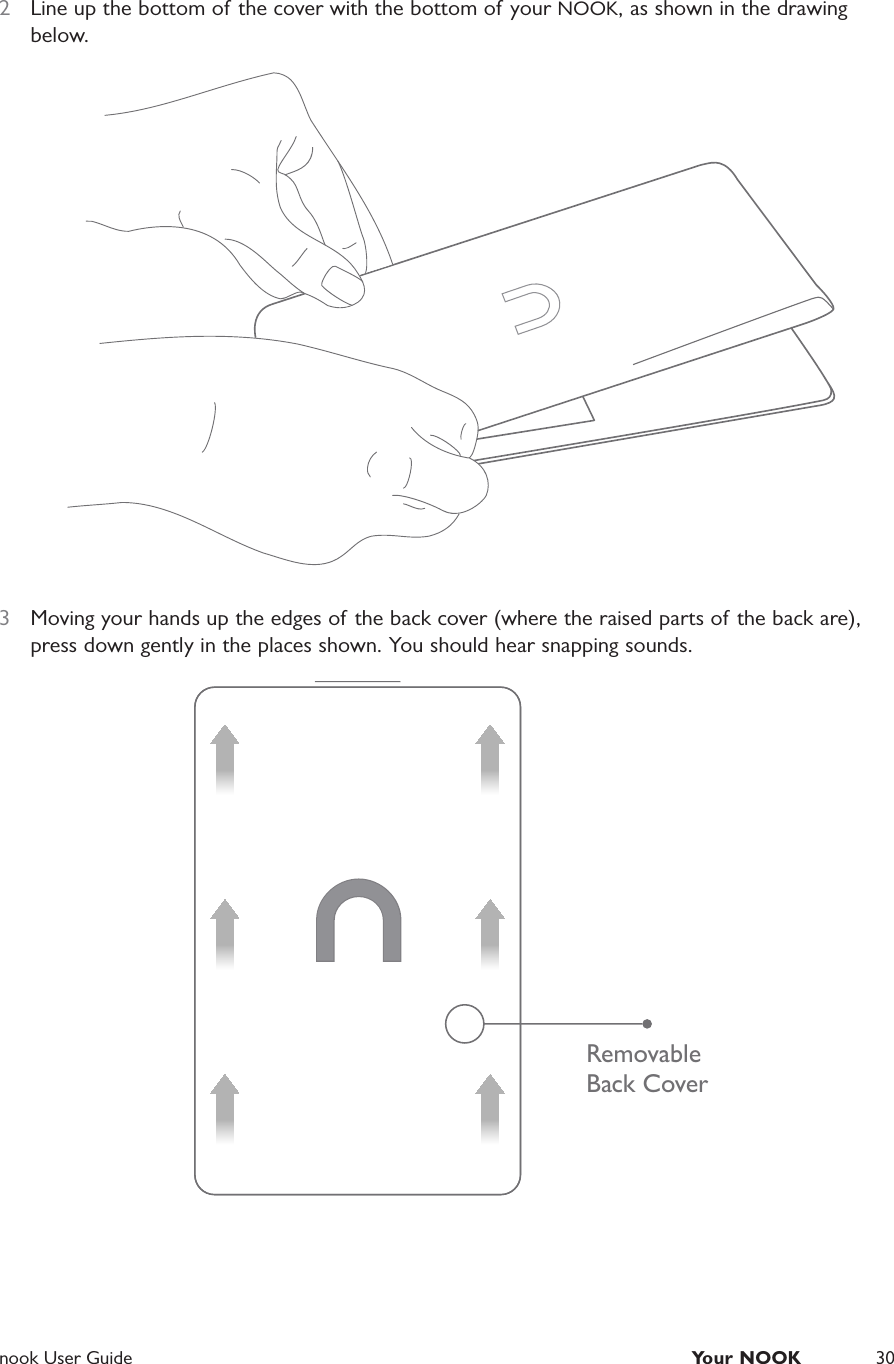 2 Line up the bottom of the cover with the bottom of your NOOK, as shown in the drawing below.

3 Moving your hands up the edges of the back cover (where the raised parts of the back are), press down gently in the places shown. You should hear snapping sounds.

Removable Back Cover

nook User Guide Your NOOK 30