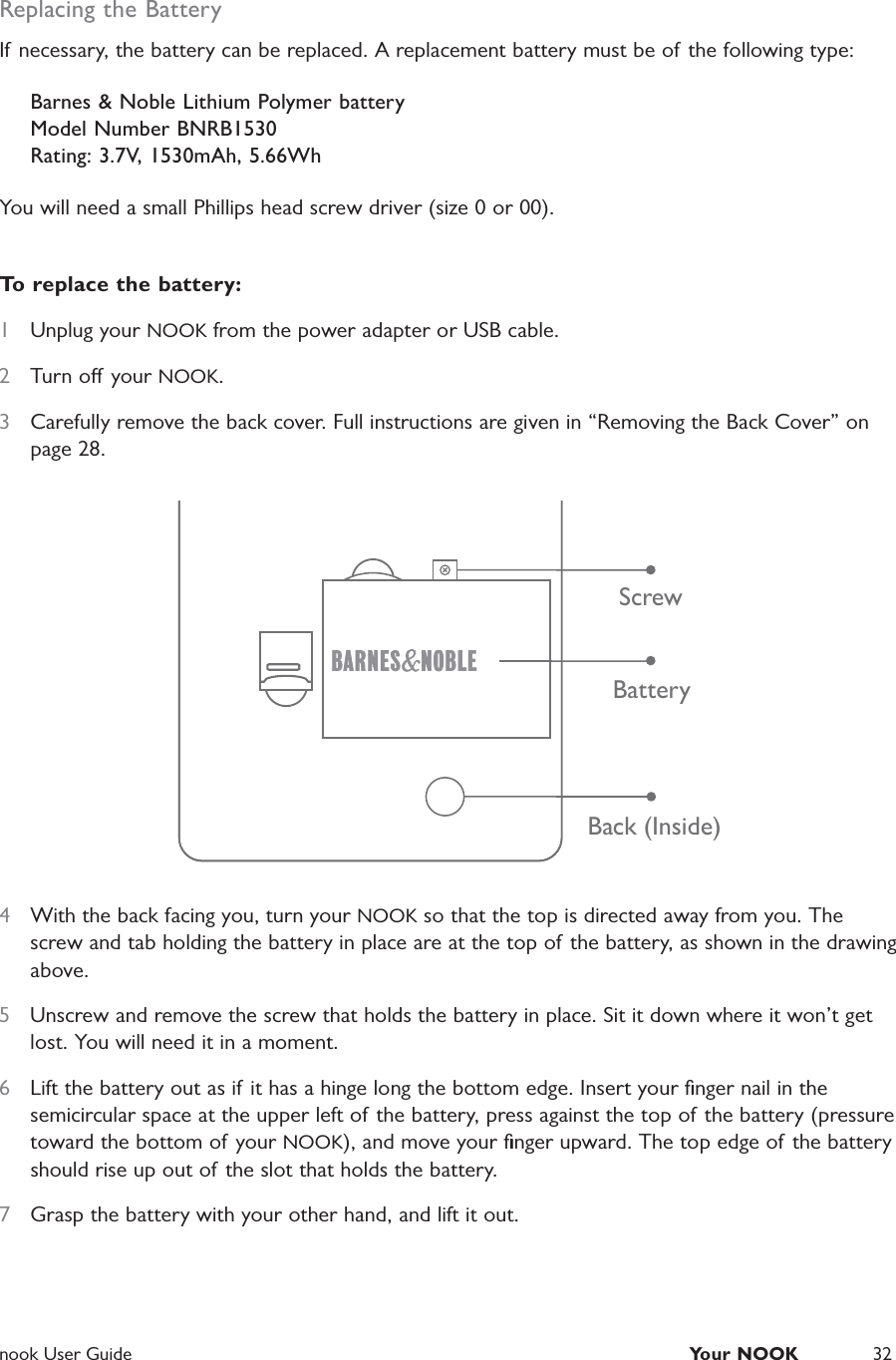 Replacing the Battery

If necessary, the battery can be replaced. A replacement battery must be of the following type:

Barnes & Noble Lithium Polymer battery
Model Number BNRB1530
Rating: 3.7V, 1530mAh, 5.66Wh

You will need a small Phillips head screw driver (size 0 or 00).

To replace the battery:

1 Unplug your NOOK from the power adapter or USB cable.

2 Turn off your NOOK.

3 Carefully remove the back cover. Full instructions are given in “Removing the Back Cover” on page 28.

BARNES&NOBLE

Screw

Battery

Back (Inside)

4 With the back facing you, turn your NOOK so that the top is directed away from you. The screw and tab holding the battery in place are at the top of the battery, as shown in the drawing above.

5 Unscrew and remove the screw that holds the battery in place. Sit it down where it won’t get lost. You will need it in a moment.

6 Lift the battery out as if it has a hinge long the bottom edge. Insert your finger nail in the semicircular space at the upper left of the battery, press against the top of the battery (pressure toward the bottom of your NOOK), and move your finger upward. The top edge of the battery should rise up out of the slot that holds the battery.

7 Grasp the battery with your other hand, and lift it out.

nook User Guide Your NOOK 32