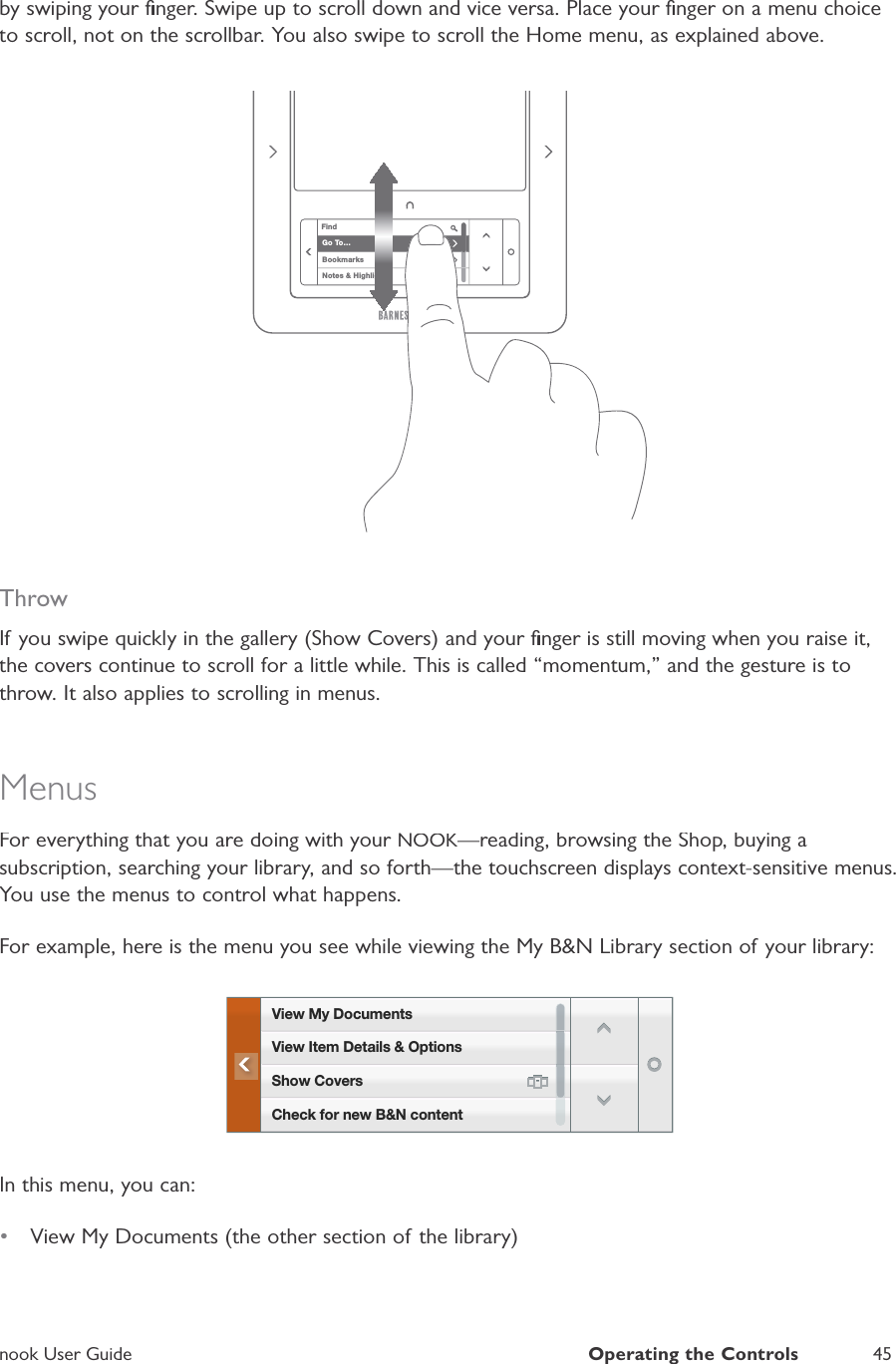 by swiping your finger. Swipe up to scroll down and vice versa. Place your finger on a menu choice to scroll, not on the scrollbar. You also swipe to scroll the Home menu, as explained above.

Find
Go To...
Bookmarks
Notes & Highli
BARNES

Throw

If you swipe quickly in the gallery (Show Covers) and your finger is still moving when you raise it, the covers continue to scroll for a little while. This is called “momentum,” and the gesture is to throw. It also applies to scrolling in menus.

Menus

For everything that you are doing with your NOOK—reading, browsing the Shop, buying a subscription, searching your library, and so forth—the touchscreen displays context-sensitive menus. You use the menus to control what happens.

For example, here is the menu you see while viewing the My B&N Library section of your library:

View My Documents
View Item Details & Options
Show Covers
Check for new B&N content

In this menu, you can:

• View My Documents (the other section of the library)

nook User Guide Operating the Controls 45