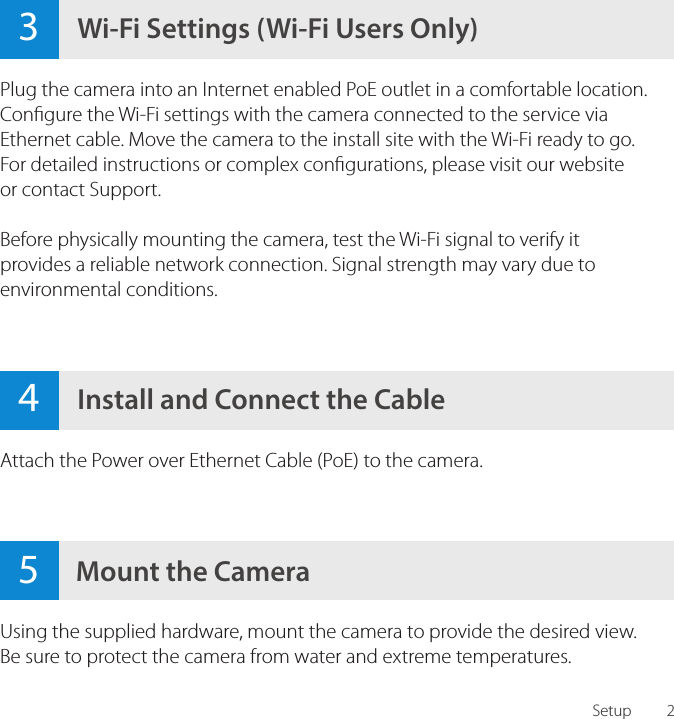 3 Wi-Fi Settings (Wi-Fi Users Only)

Plug the camera into an Internet enabled PoE outlet in a comfortable location. Configure the Wi-Fi settings with the camera connected to the service via Ethernet cable. Move the camera to the install site with the Wi-Fi ready to go. For detailed instructions or complex configurations, please visit our website or contact Support.

Before physically mounting the camera, test the Wi-Fi signal to verify it provides a reliable network connection. Signal strength may vary due to environmental conditions.

4 Install and Connect the Cable

Attach the Power over Ethernet Cable (PoE) to the camera.

5 Mount the Camera

Using the supplied hardware, mount the camera to provide the desired view. Be sure to protect the camera from water and extreme temperatures.

Setup 2